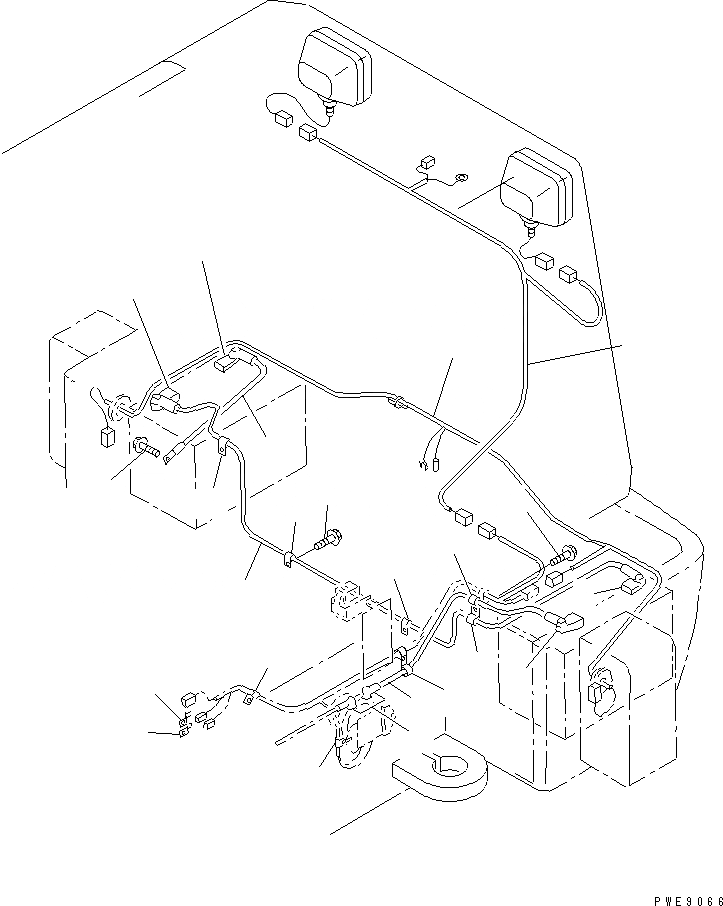 PWE9066