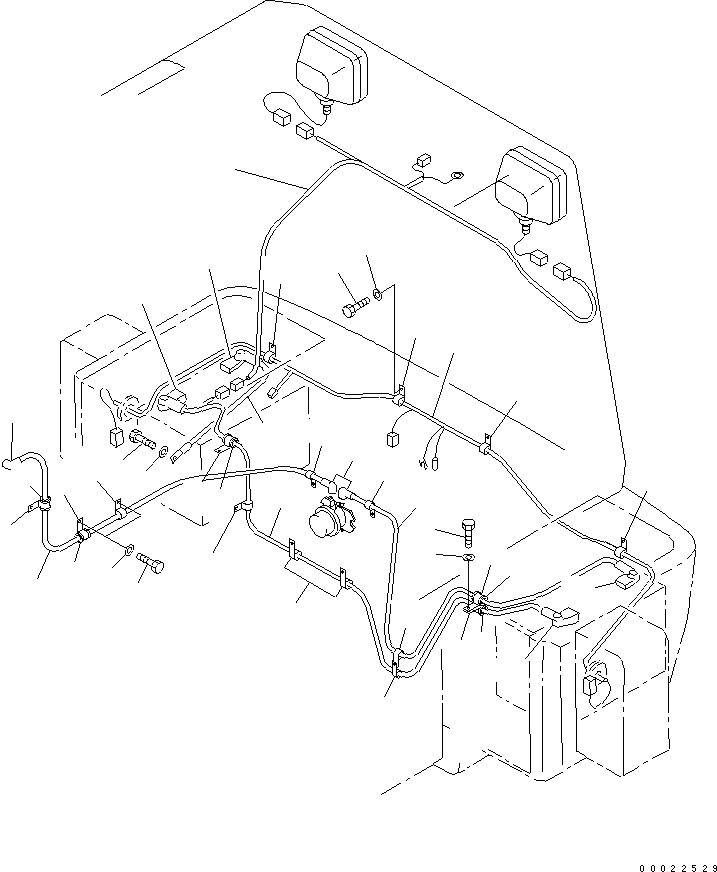 00022529