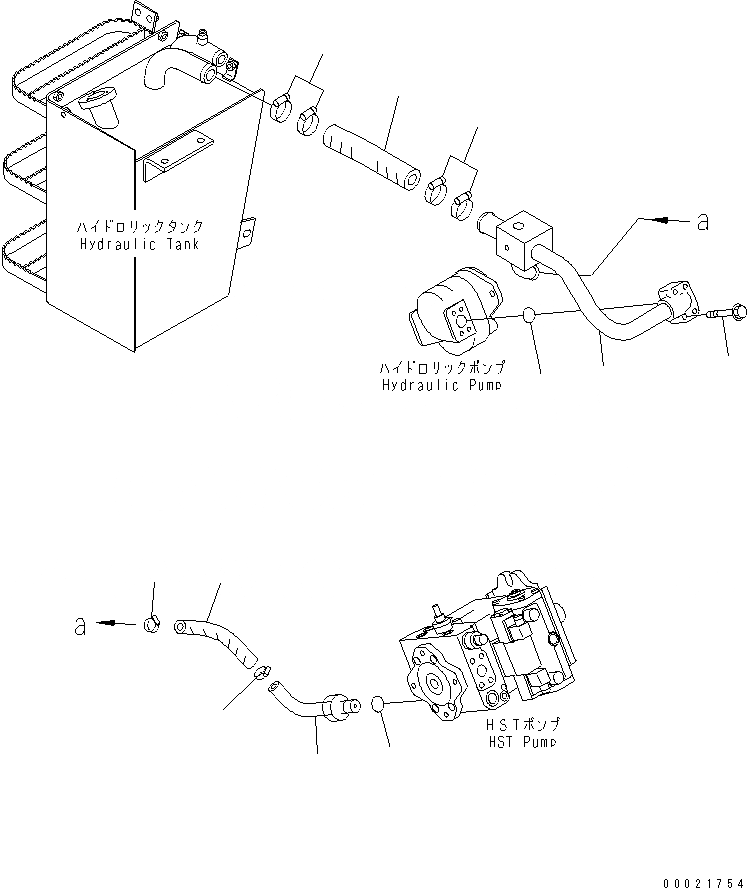 ハイドロリックタンク
Hydraulic Tank

a

ハイドロリックポンプ
Hydraulic Pump

a

HSTポンプ
HST Pump

00021754