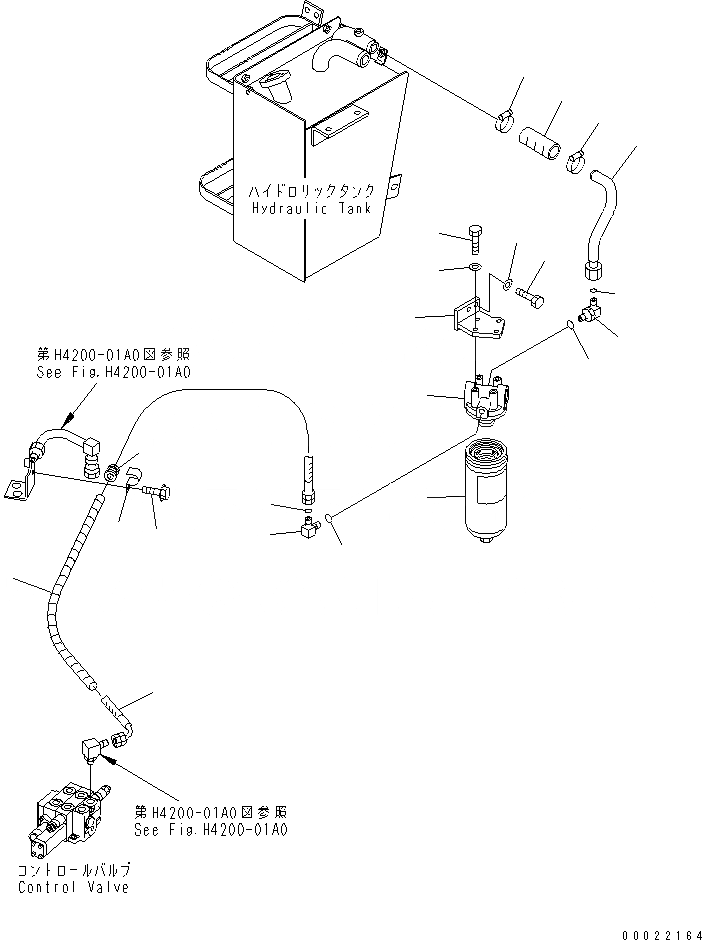 ハイドロリックタンク
Hydraulic Tank

第H4200-01A0図参照
See Fig.H4200-01A0

第H4200-01A0図参照
See Fig.H4200-01A0

コントロールバルブ
Control Valve

00022164