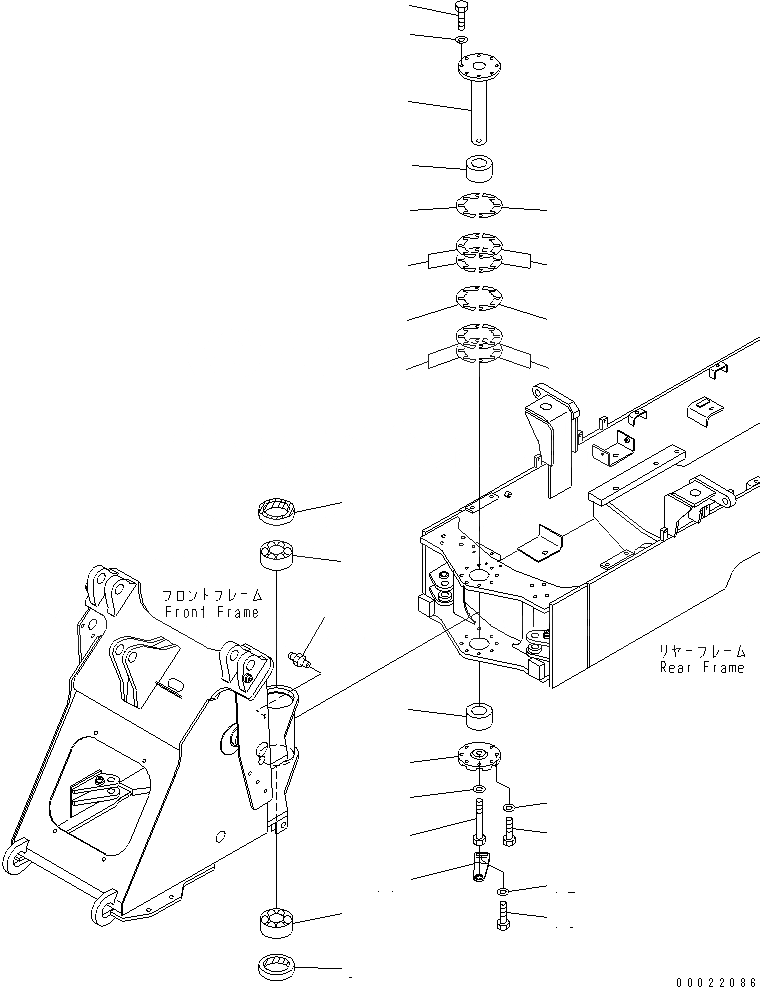 フロントフレーム
Front Frame

リヤーフレーム
Rear Frame

00022086