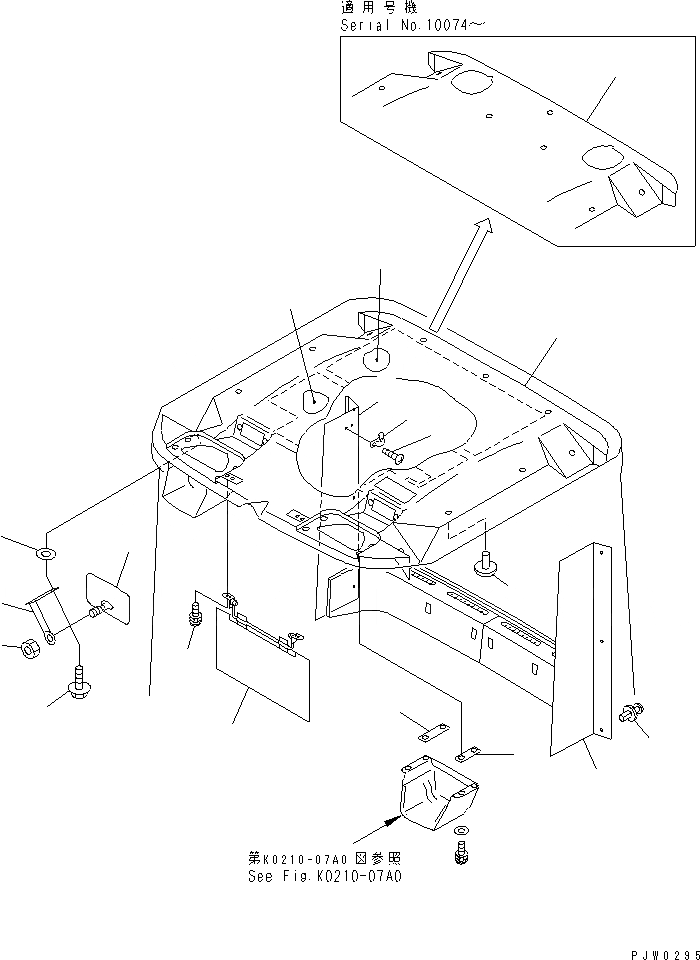 適用号機
Serial No.10074～

第K0210-07A0図参照
See Fig.K0210-07A0

PJW0295