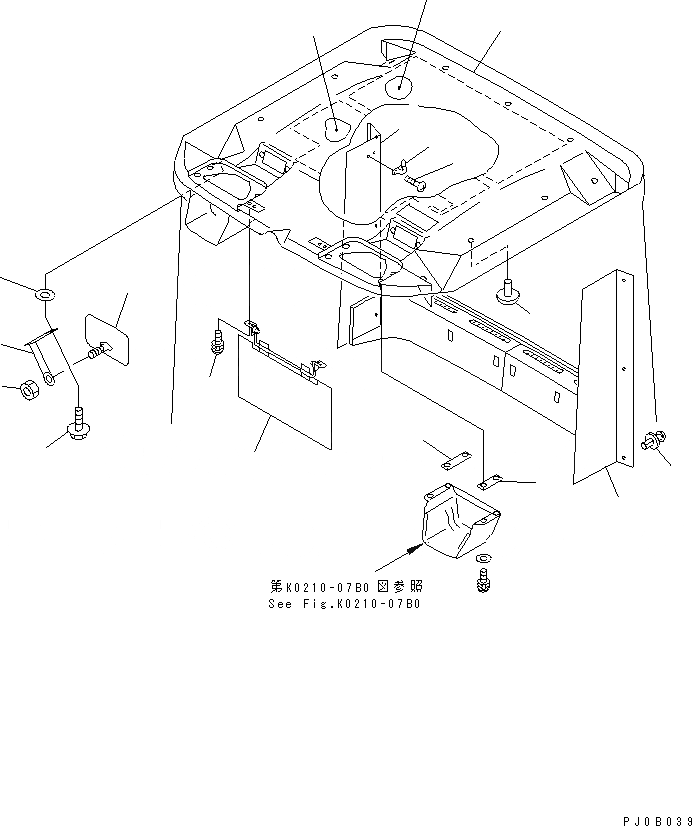 第K0210-07B0 図参照
See Fig.K0210-07B0

PJ0B039