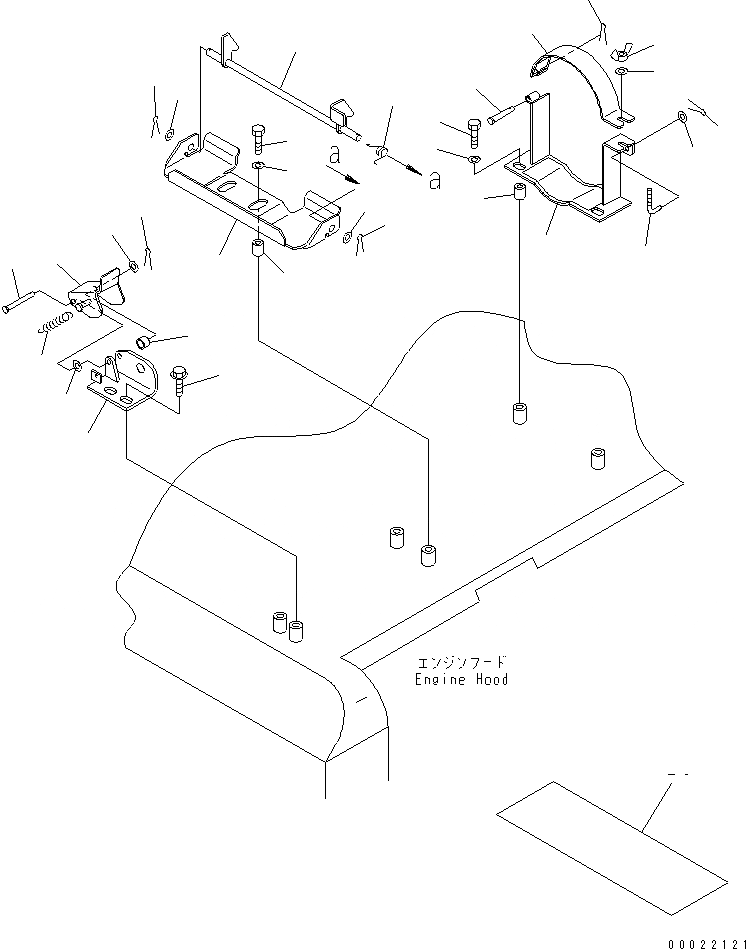 a

a

エンジンフード
Engine Hood

00022121