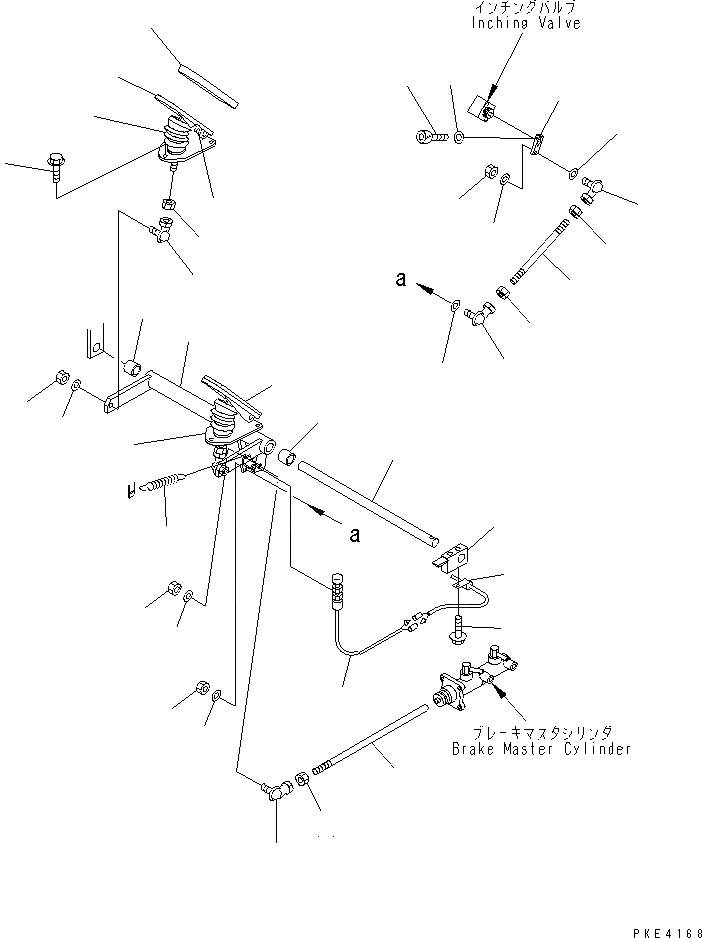 インチングバルブ
Inching Valve

a

a

ブレーキマスタシリンダ
Brake Master Cylinder

PKE4168