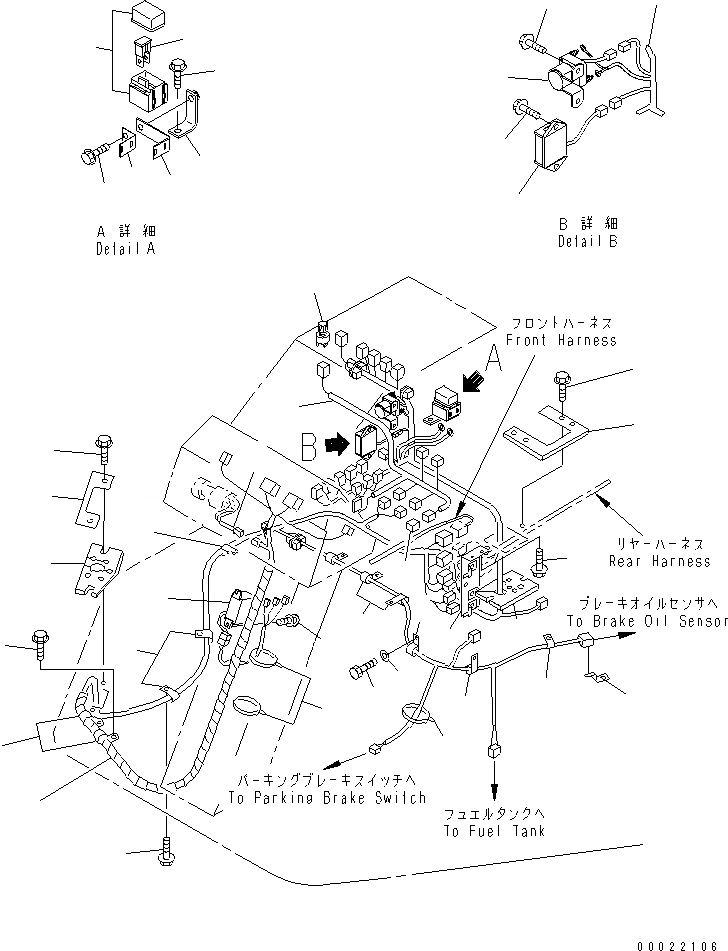 A 詳細
Detail A

B 詳細
Detail B

フロントハーネス
Front Harness

A

B

リヤーハーネス
Rear Harness

ブレーキオイルセンサへ
To Brake Oil Sensor

パーキングブレーキスイッチへ
To Parking Brake Switch

フュエルタンクへ
To Fuel Tank

00022106