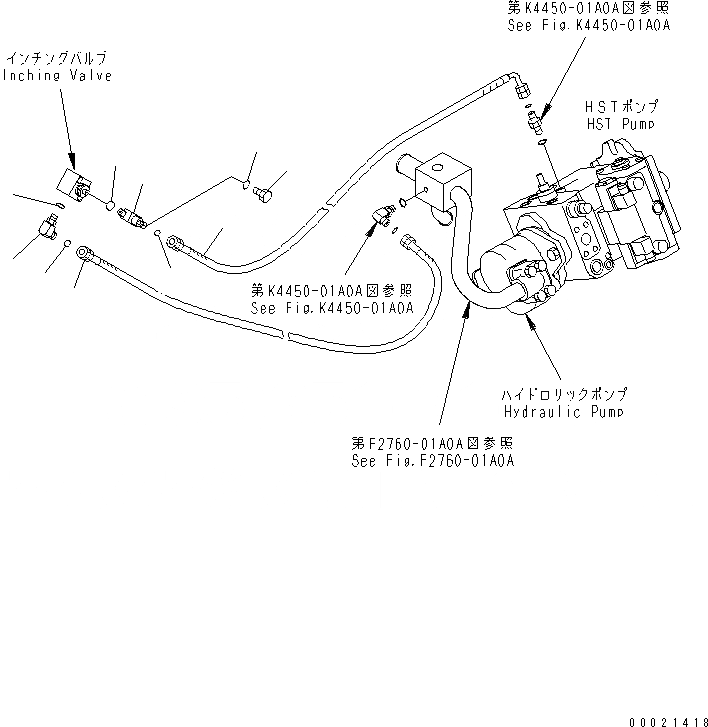 第K4450-01A0A図参照
See Fig.K4450-01A0A

インチングバルブ
Inching Valve

HSTポンプ
HST Pump

第K4450-01A0A図参照
See Fig.K4450-01A0A

ハイドロリックポンプ
Hydraulic Pump

第F2760-01A0A図参照
See Fig.F2760-01A0A

00021418