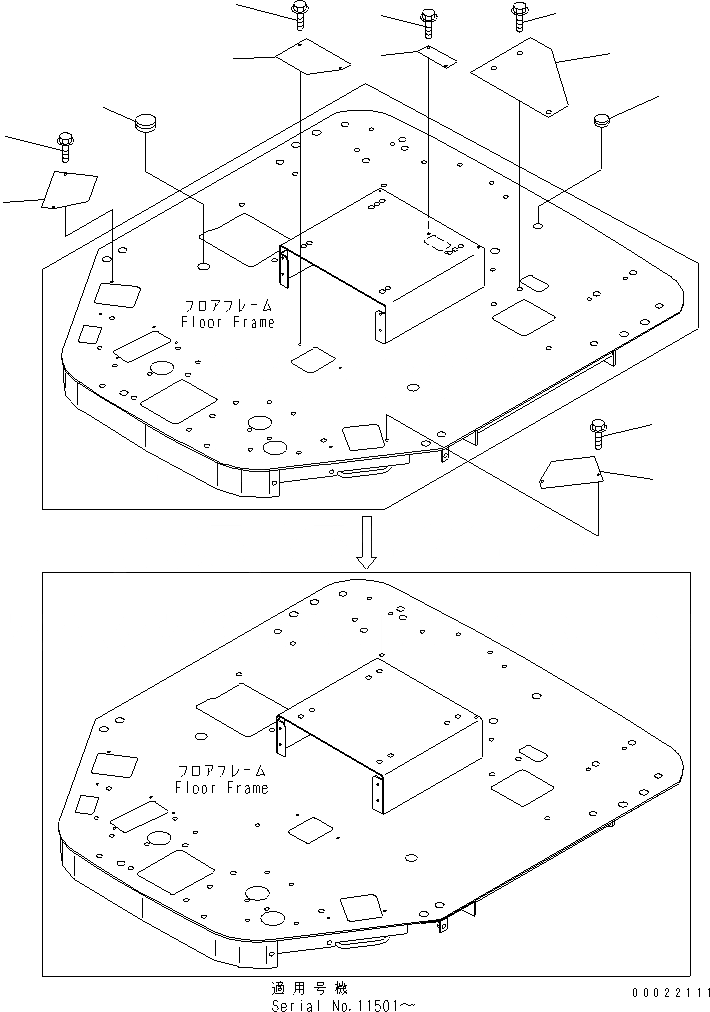 フロアフレーム
Floor Frame

フロアフレーム
Floor Frame

適用号機
Serial No.11501～

00022111