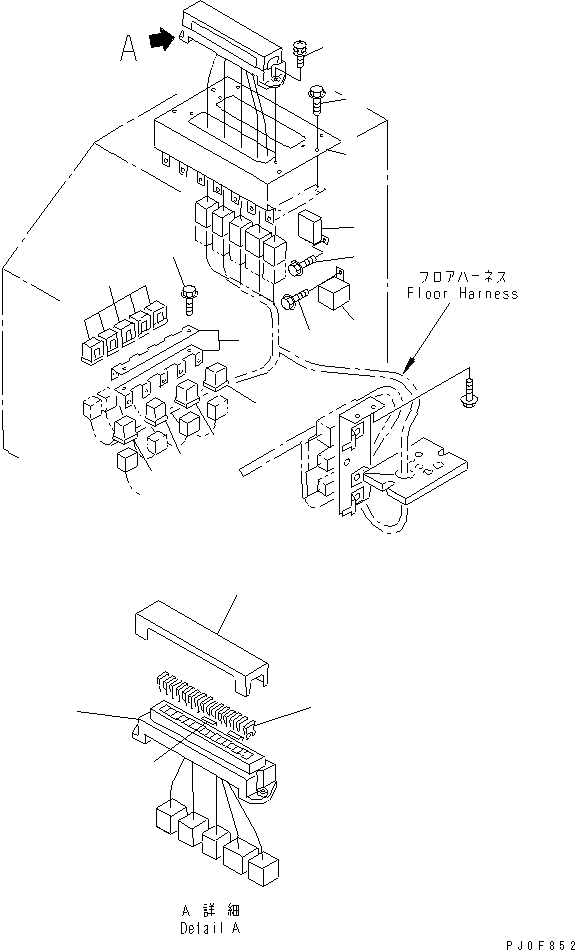 A

フロアハーネス
Floor Harness

A 詳細
Detail A

PJ0F852