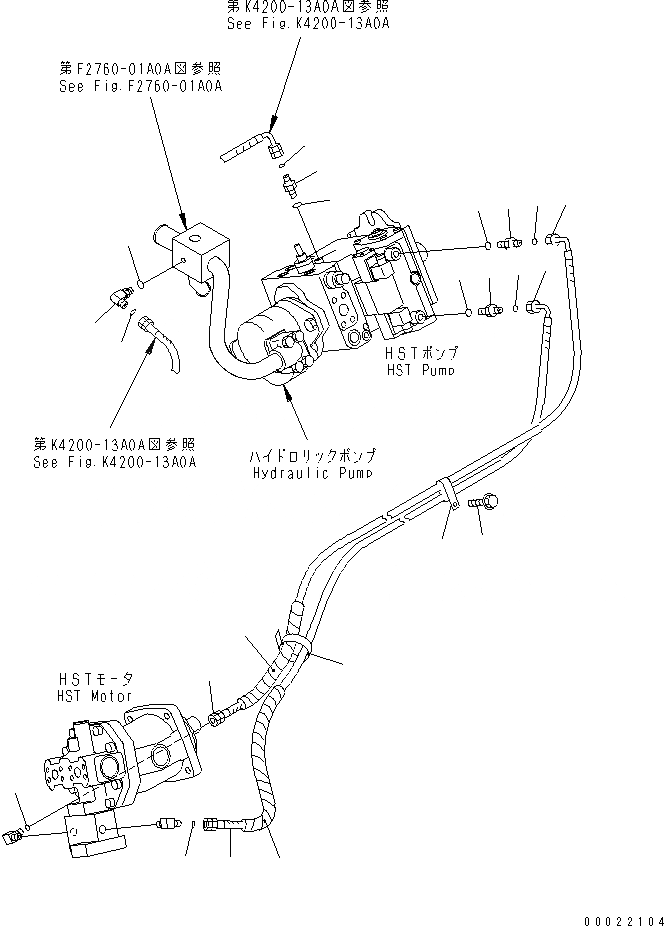 第K4200-13A0A図参照
See Fig.K4200-13A0A

第F2760-01A0A図参照
See Fig.F2760-01A0A

HSTポンプ
HST Pump

第K4200-13A0A図参照
See Fig.K4200-13A0A

ハイドロリックポンプ
Hydraulic Pump

HSTモータ
HST Motor

00022104