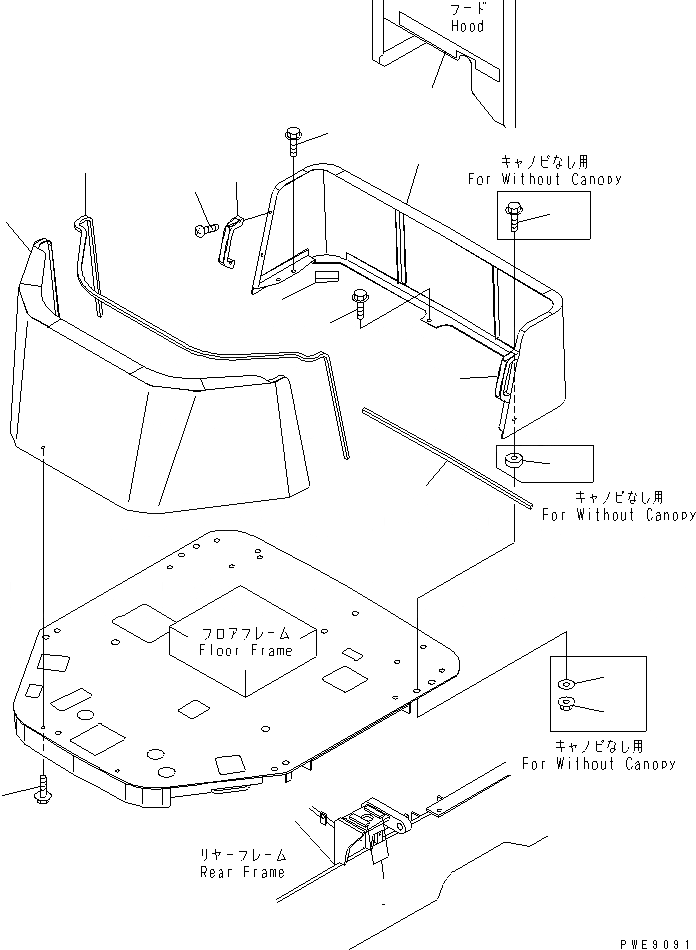 フード
Hood

キャノピなし用
For Without Canopy

キャノピなし用
For Without Canopy

フロアフレーム
Floor Frame

キャノピなし用
For Without Canopy

リヤーフレーム
Rear Frame

PWE9091