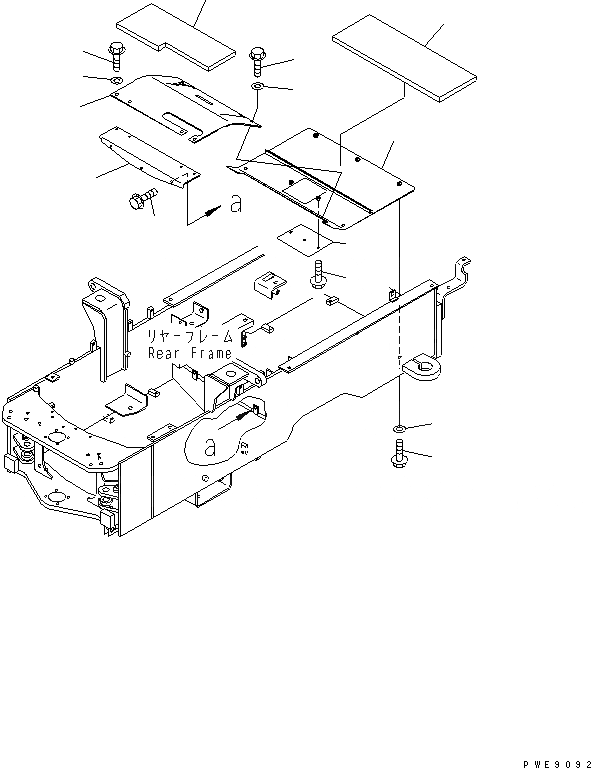 a

リヤーフレーム
Rear Frame

a

PWE9092