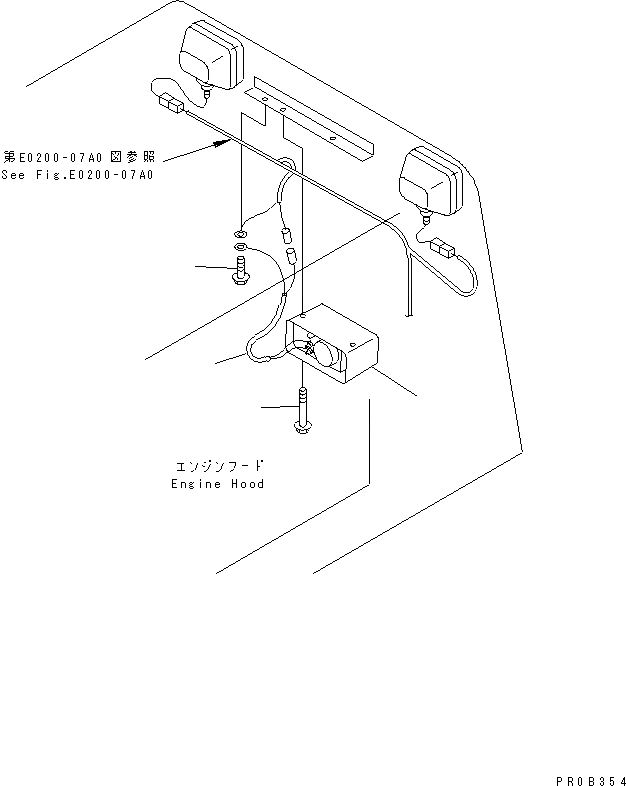 第E0200-07A0 図参照
See Fig.E0200-07A0

エンジンフード
Engine Hood

PR0B354