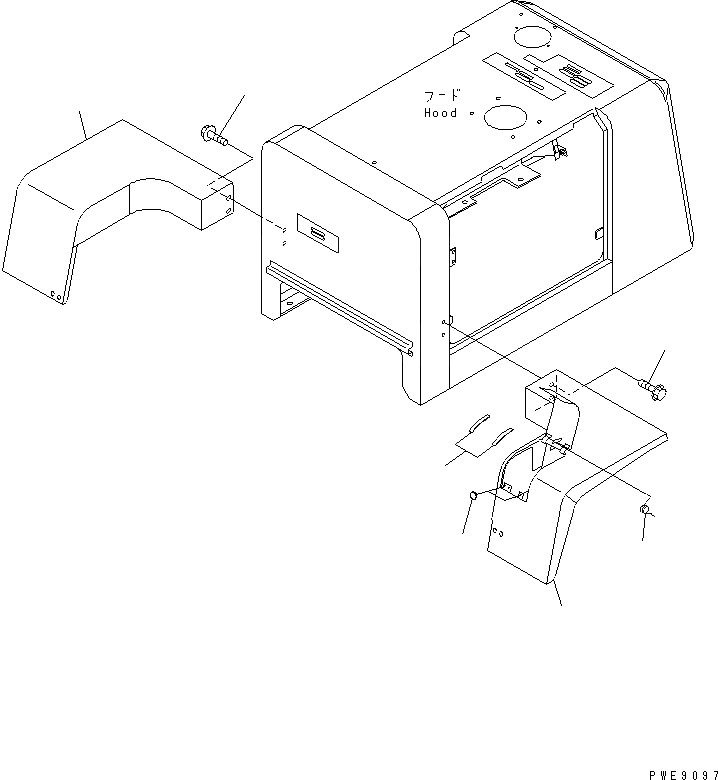 フード
Hood

PWE9097