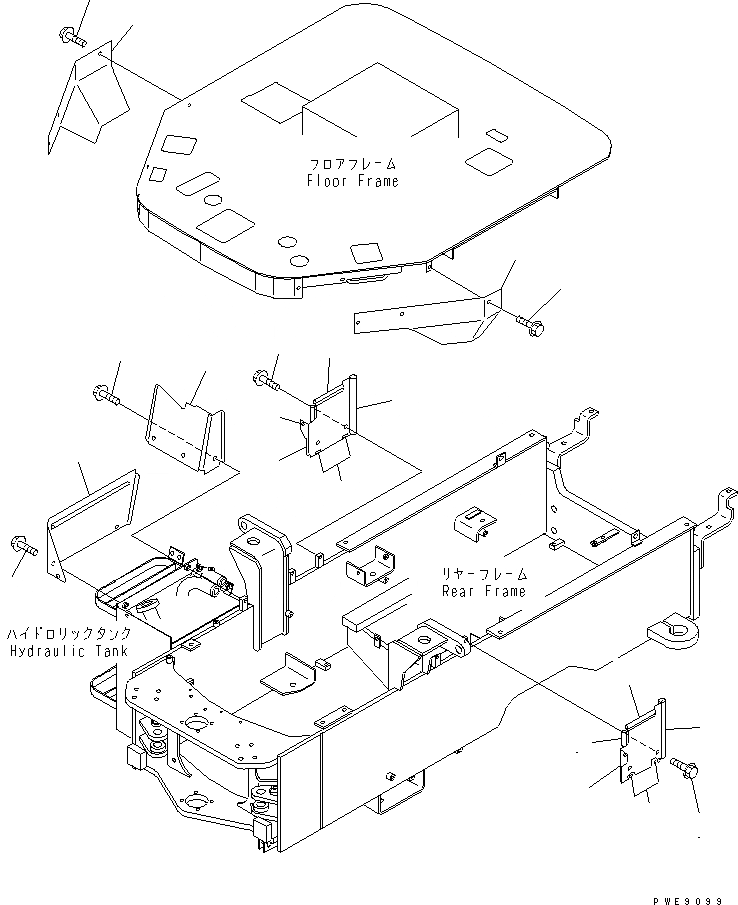 フロアフレーム
Floor Frame

リヤーフレーム
Rear Frame

ハイドロリックタンク
Hydraulic Tank

PWE9099