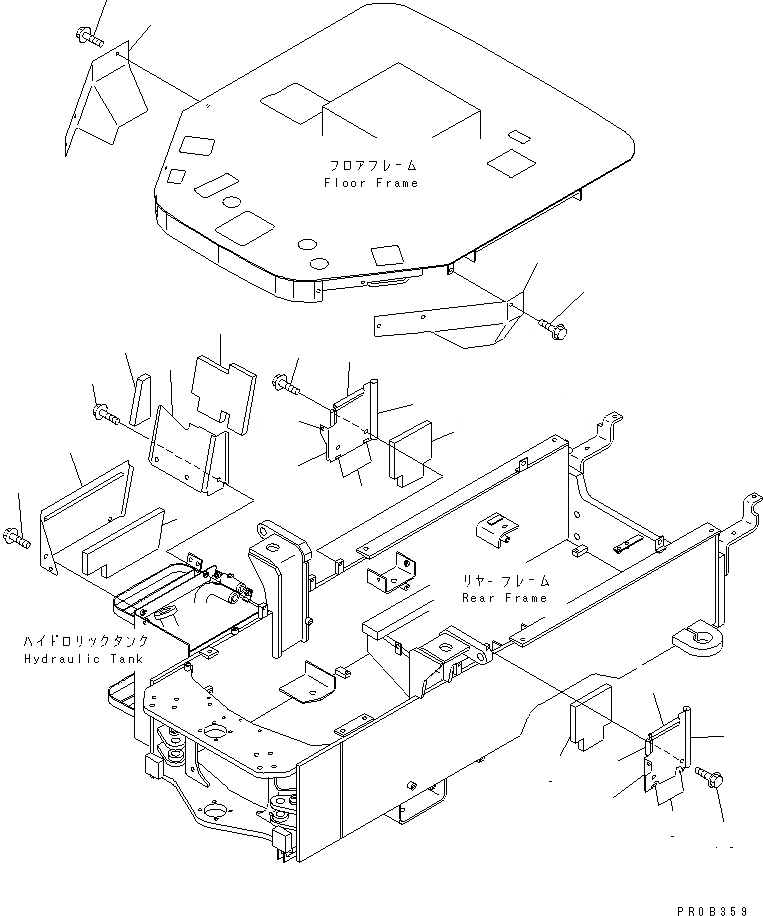 フロアフレーム
Floor Frame

リヤーフレーム
Rear Frame

ハイドロリックタンク
Hydraulic Tank

PR0B359