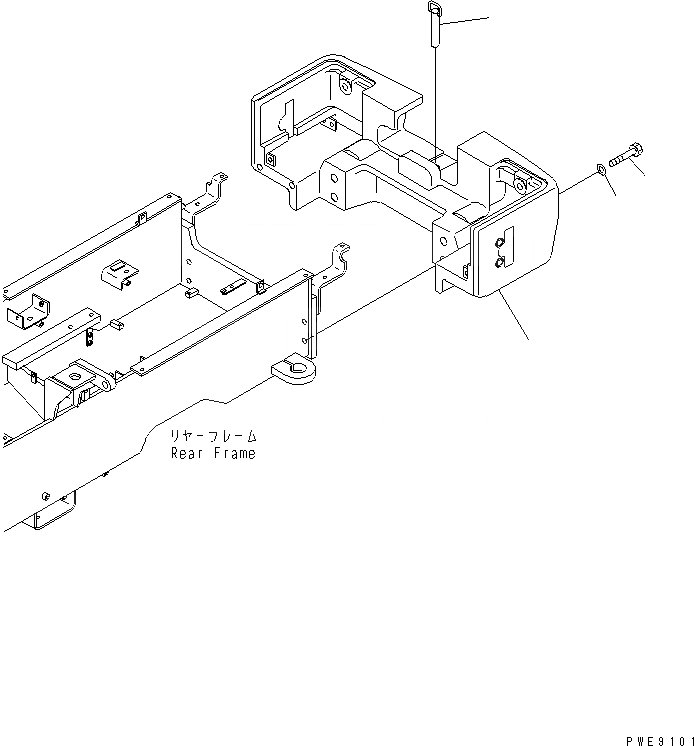 リヤーフレーム
Rear Frame

PWE9101