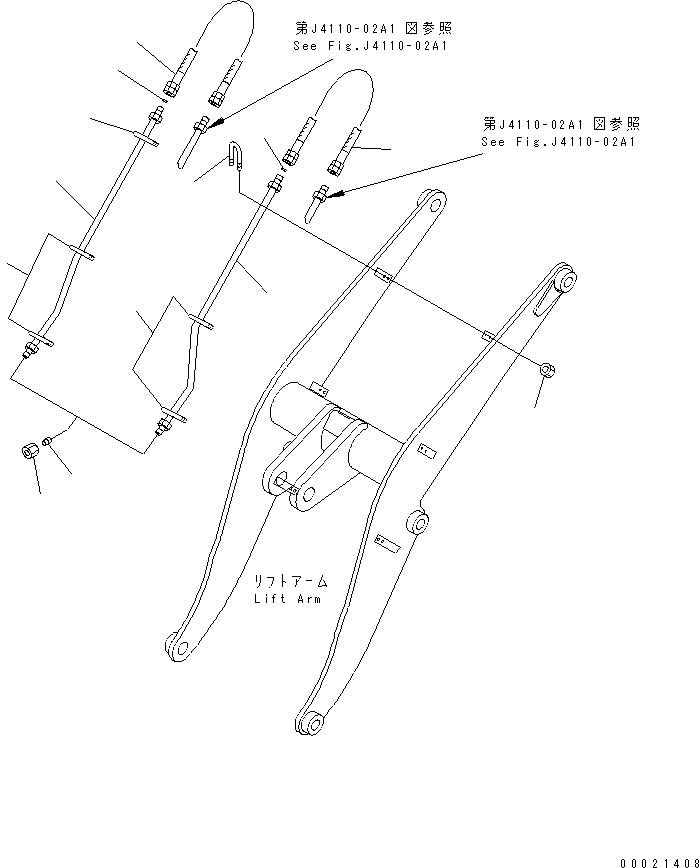 第J4110-02A1 図参照
See Fig.J4110-02A1

第J4110-02A1 図参照
See Fig.J4110-02A1

リフトアーム
Lift Arm

00021408