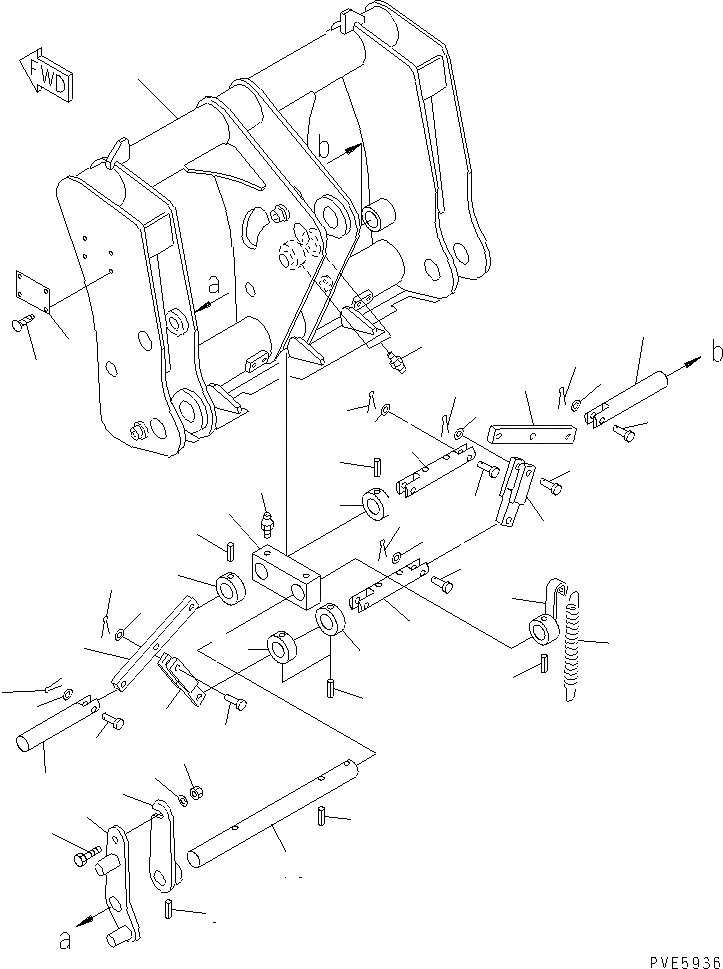 FWD

b

a

b

a

PVE5936