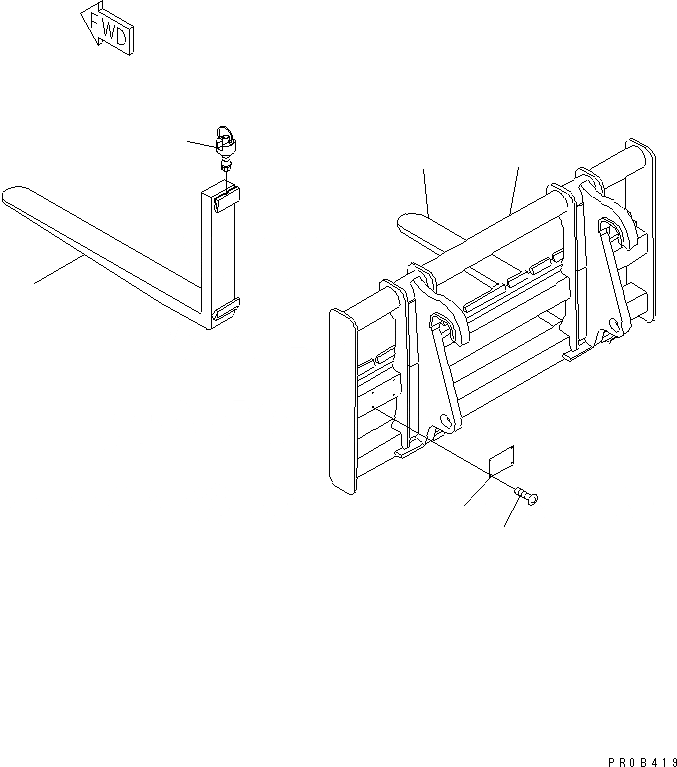 FWD

PR0B419