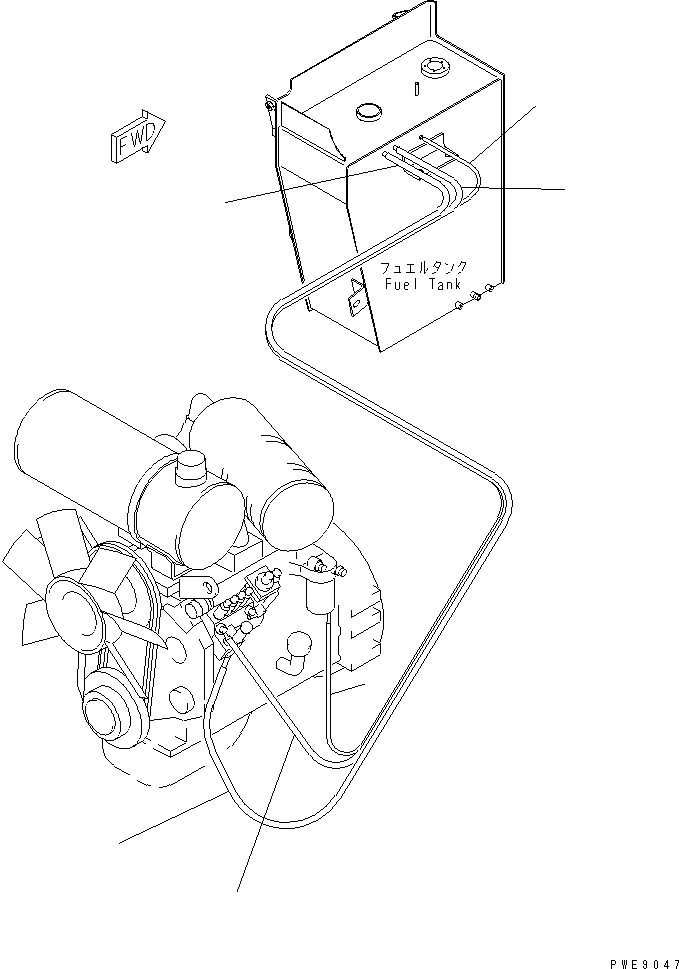 FWD

フュエルタンク
Fuel Tank

PWE9047