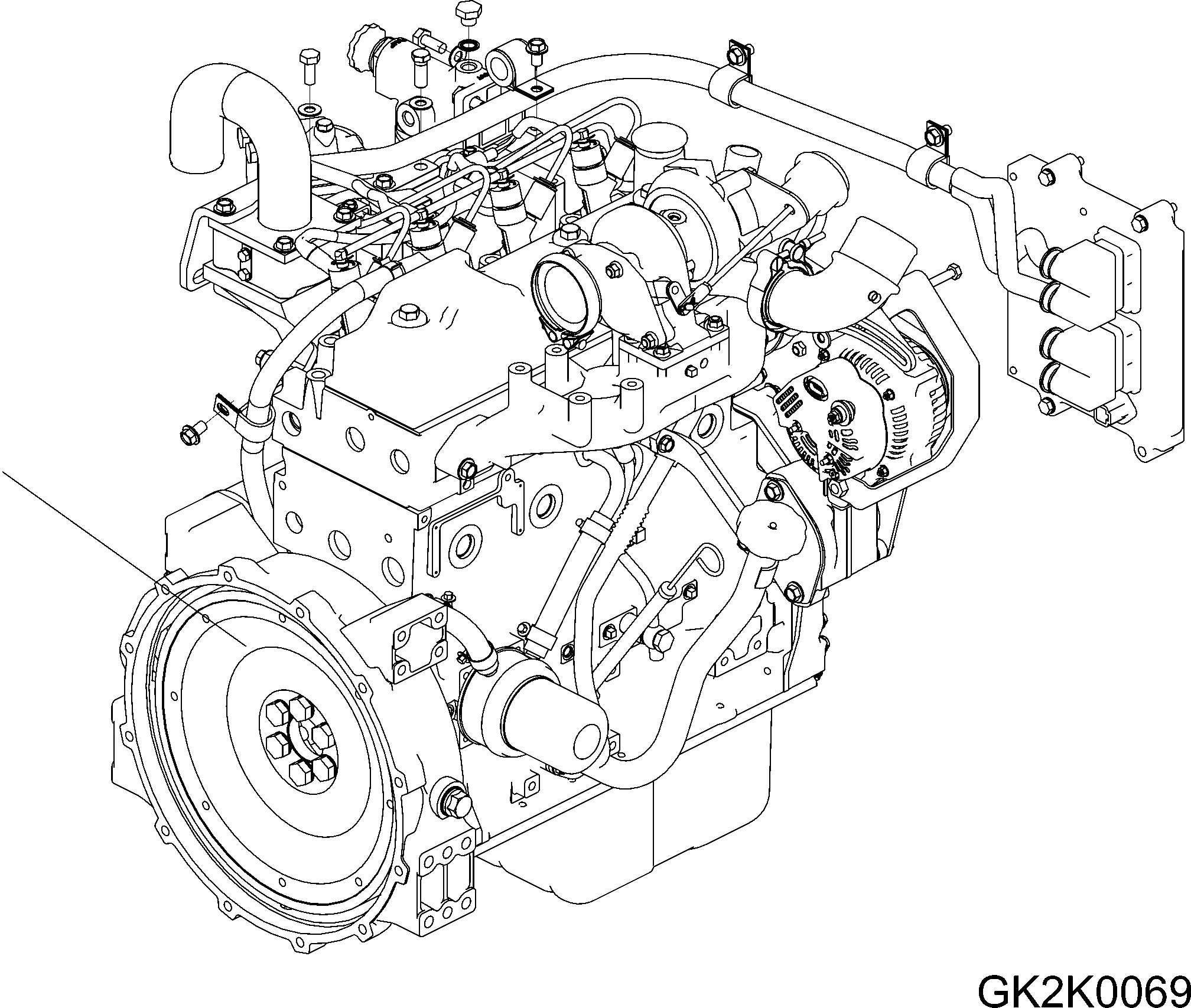 GK2K0069