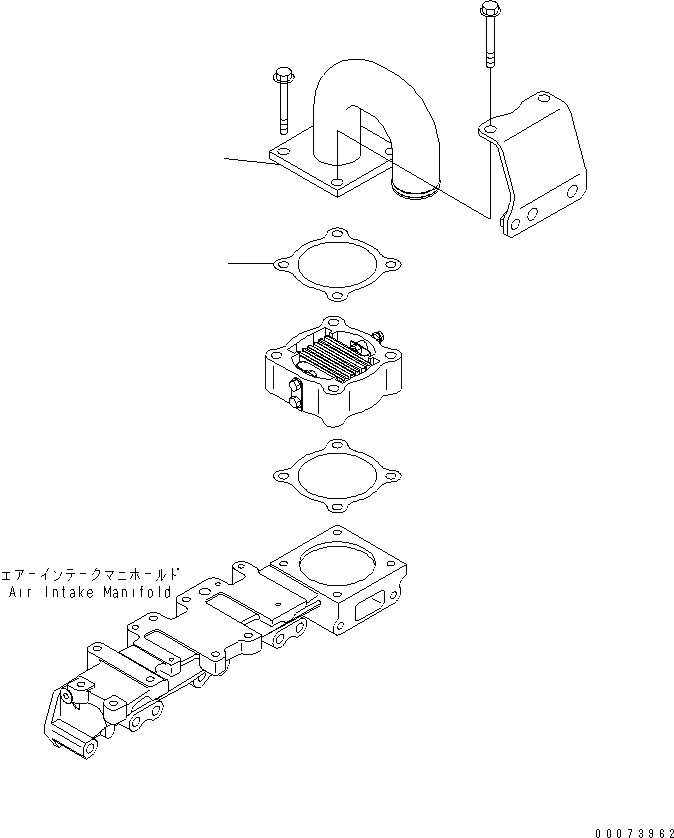 エアーインテークマニホールド
Air Intake Manifold

00073962