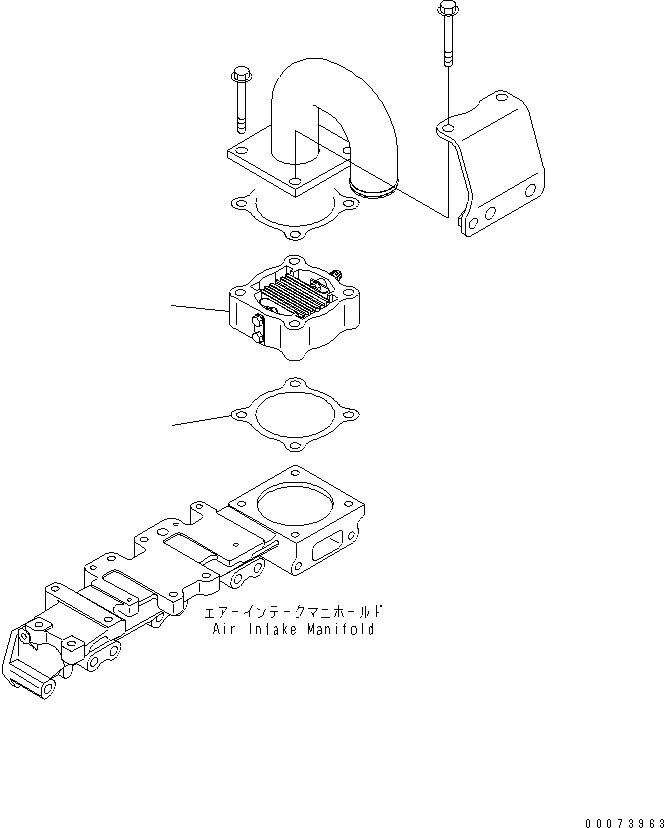 エアーインテークマニホールド
Air Intake Manifold

00073963