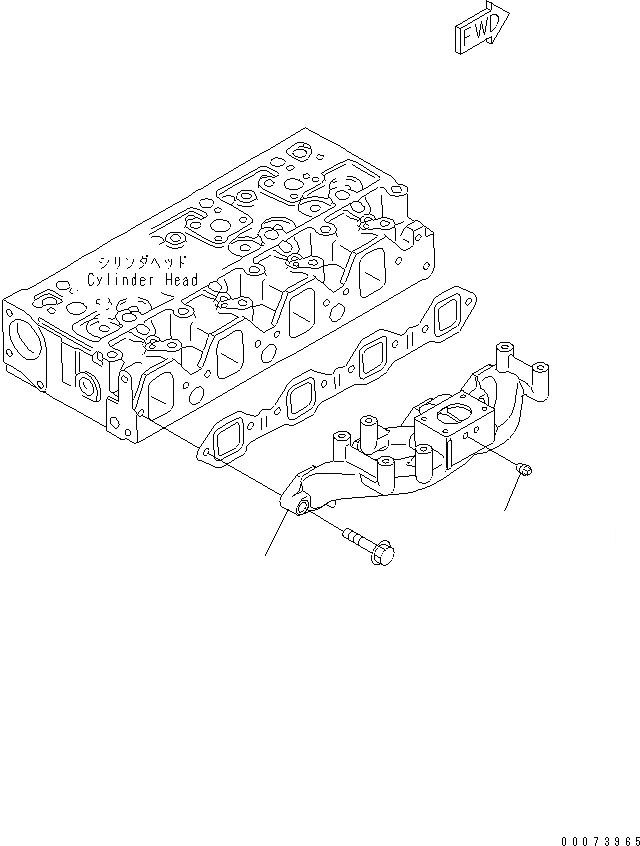 FWD

シリンダヘッド
Cylinder Head

00073965