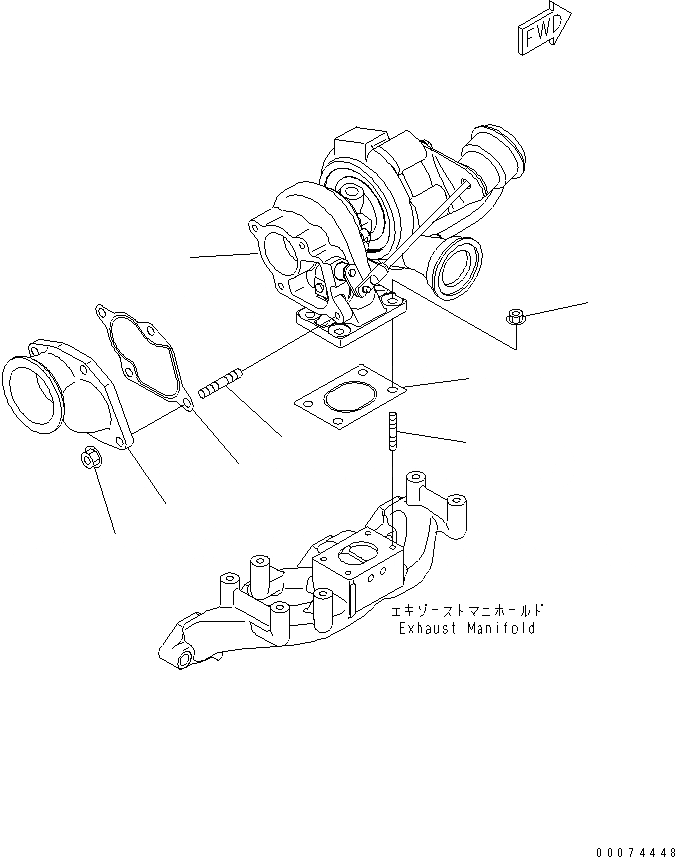 FWD

エキゾーストマニホールド
Exhaust Manifold

00074448