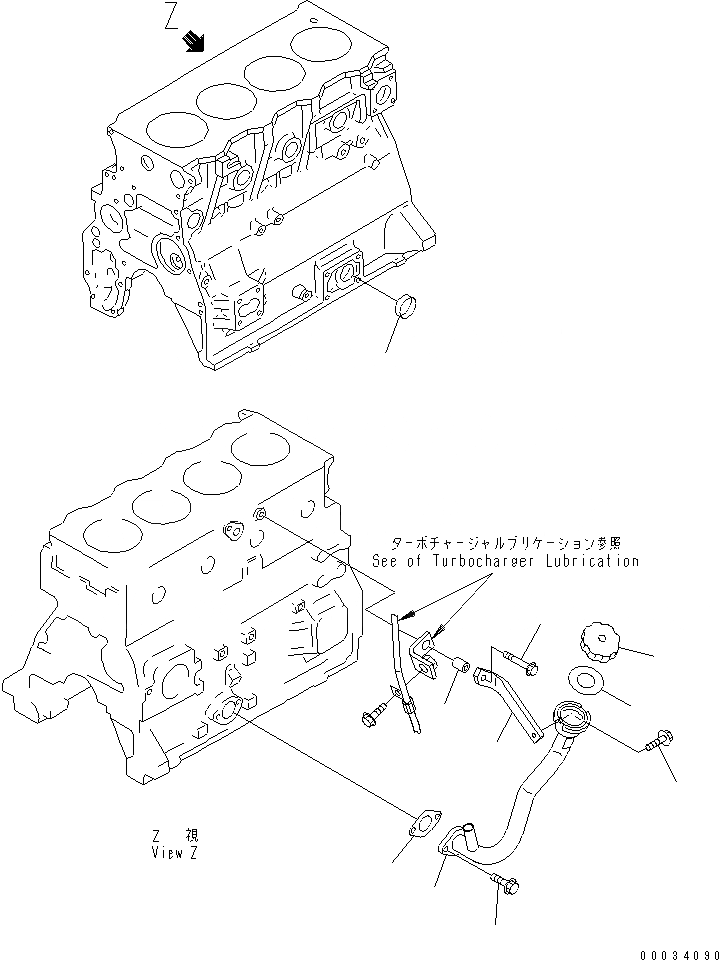 Z

ターボチャージャルブリケーション参照
See of Turbocharger Lubrication

Z 視
View Z

00034090