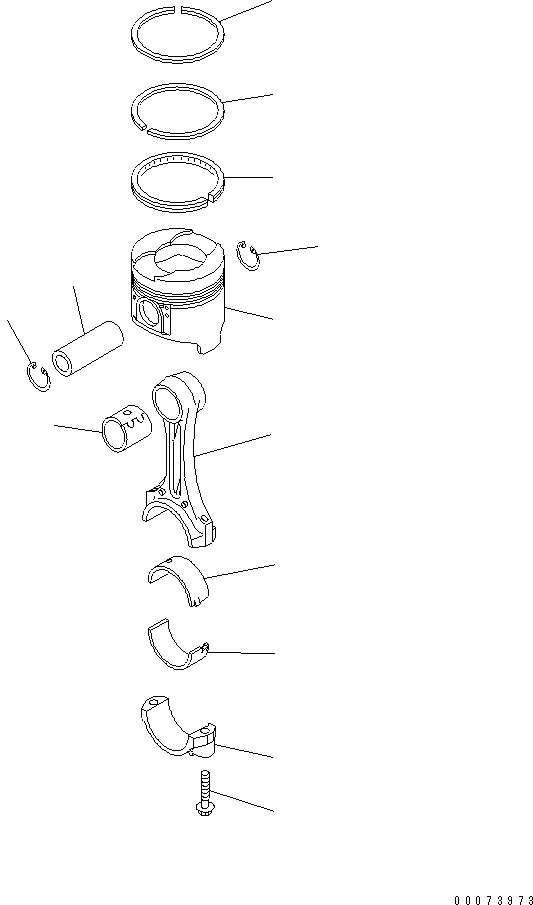 00073973