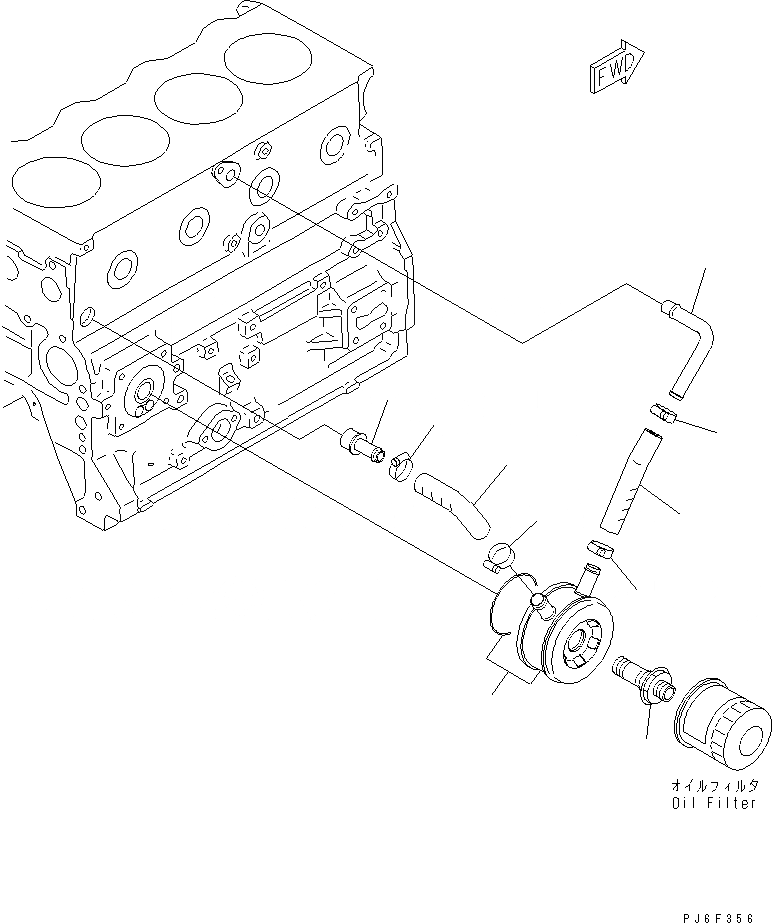 FWD

オイルフィルタ
Oil Filter

PJ6F356