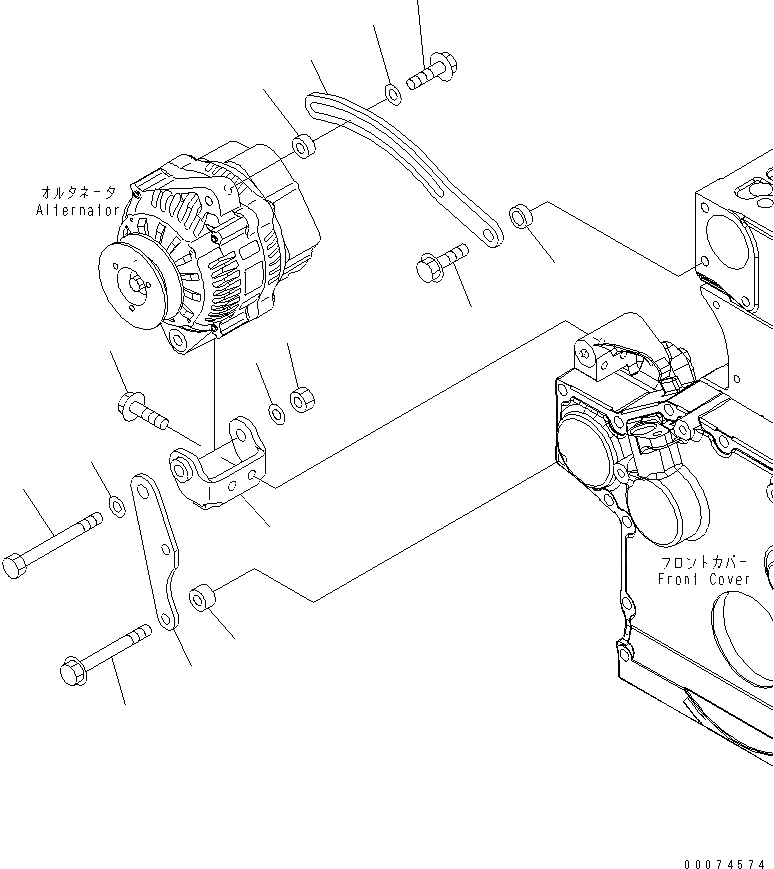 オルタネータ
Alternator

フロントカバー
Front Cover

00074574