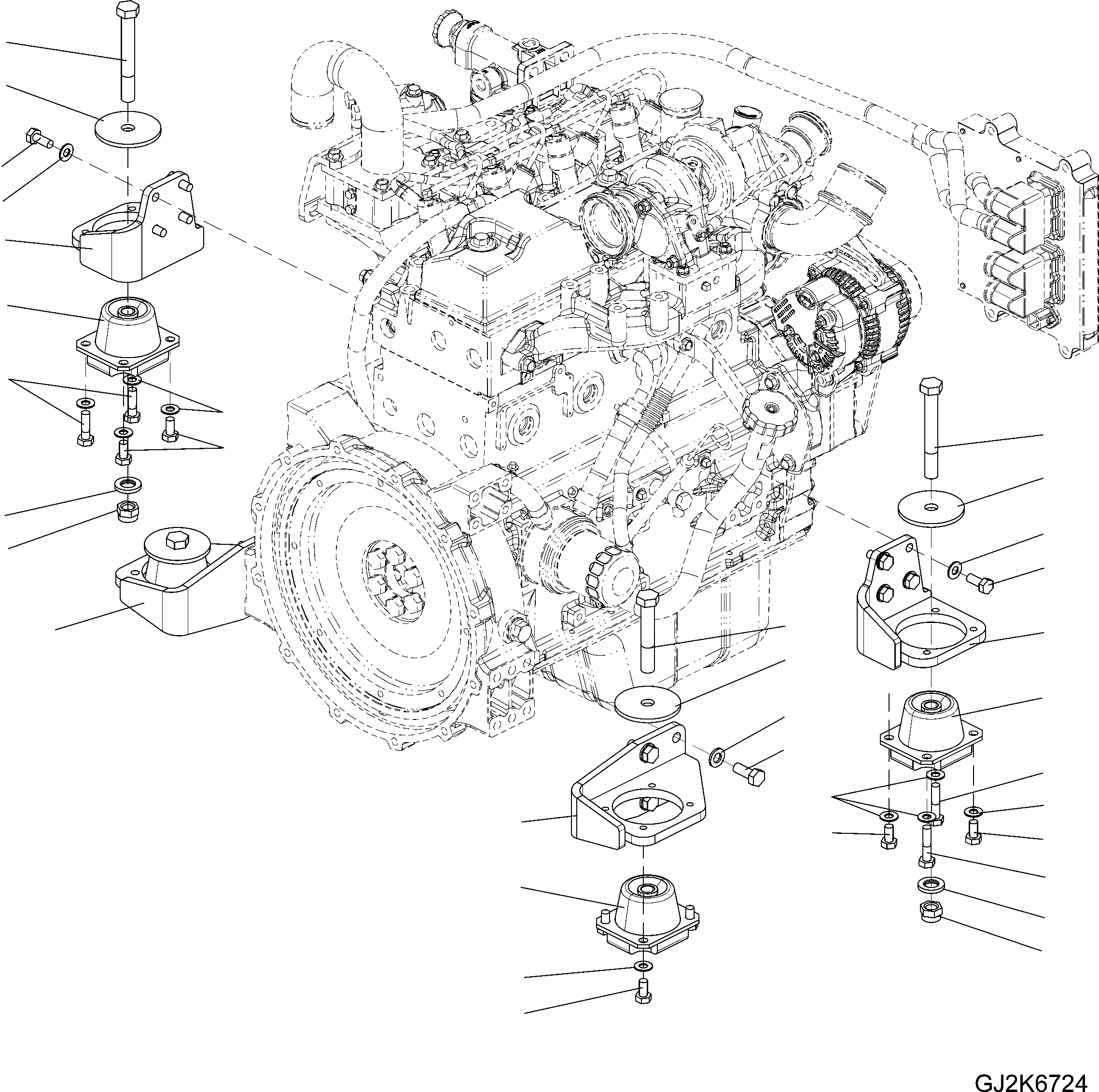 GJ2K6724