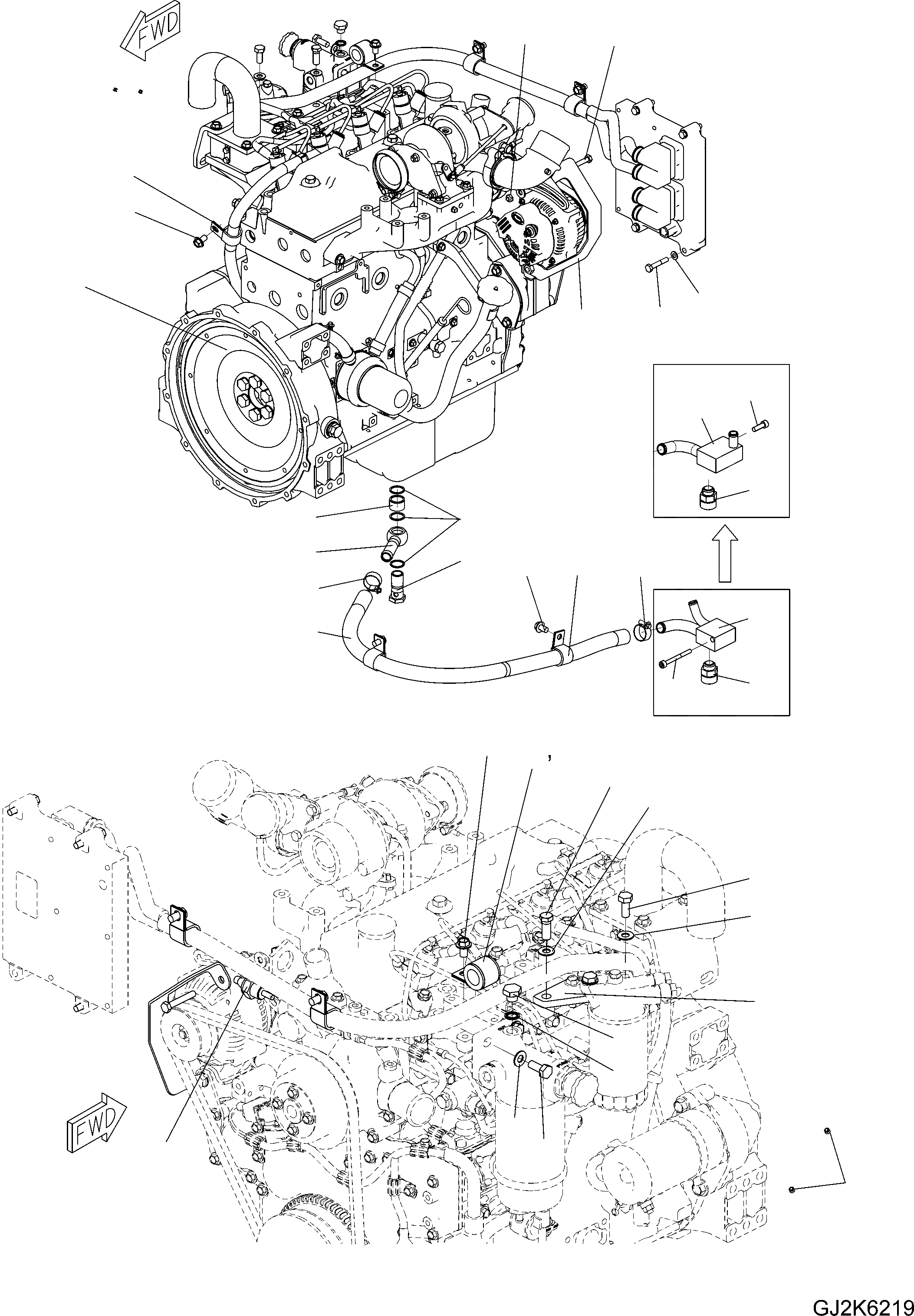 FWD

FWD

GJ2K6219