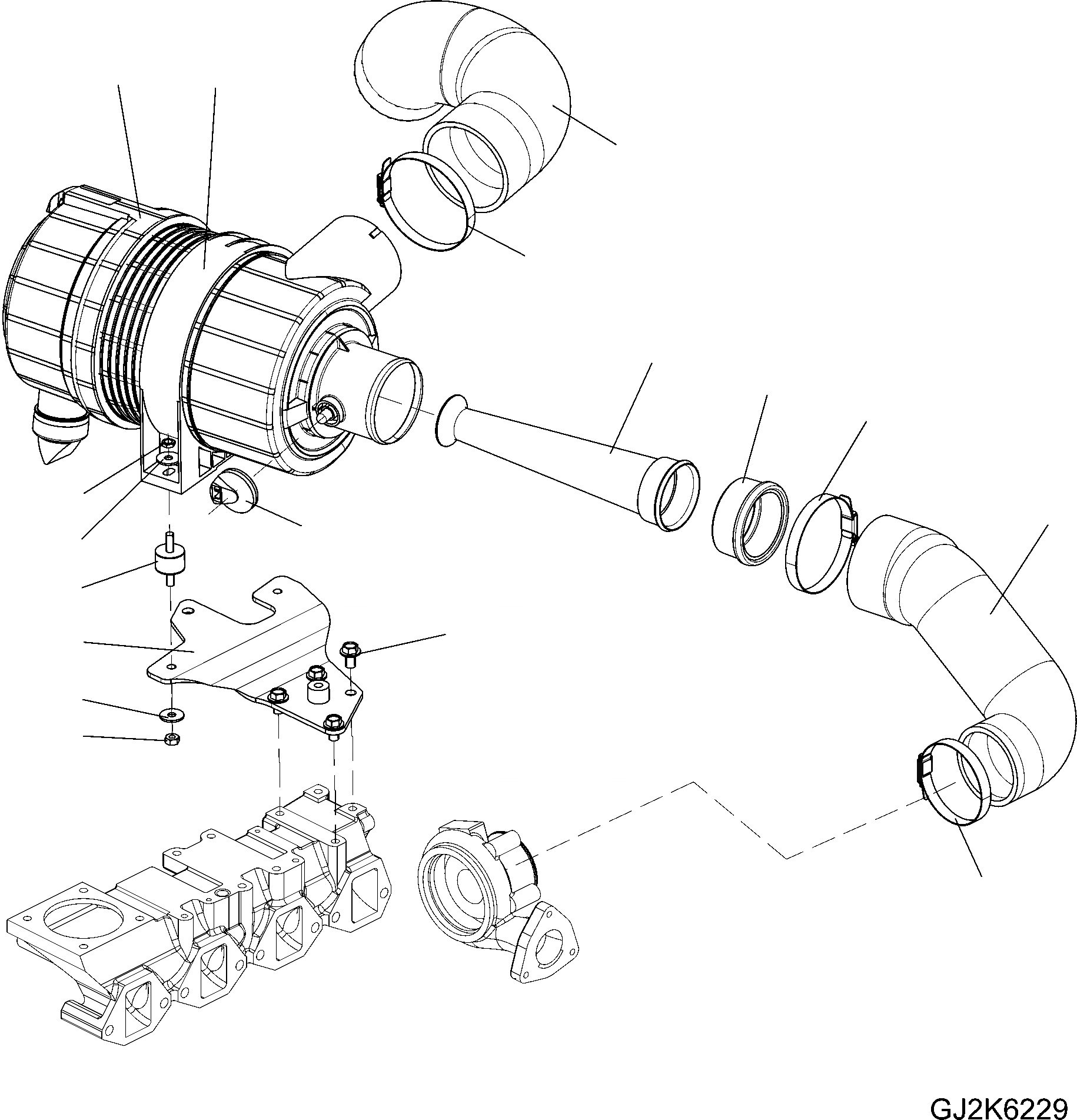 GJ2K6229