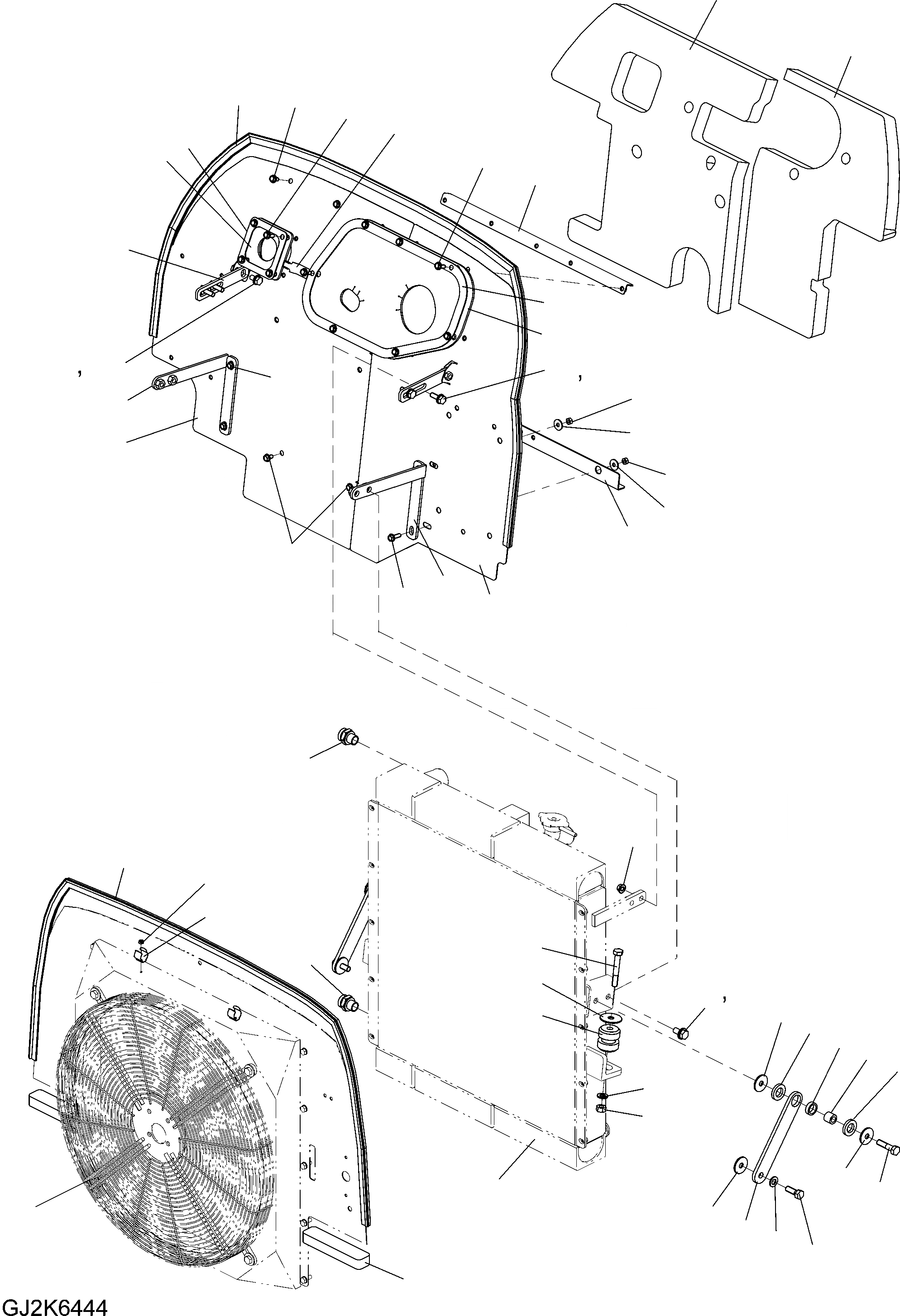 GJ2K6444