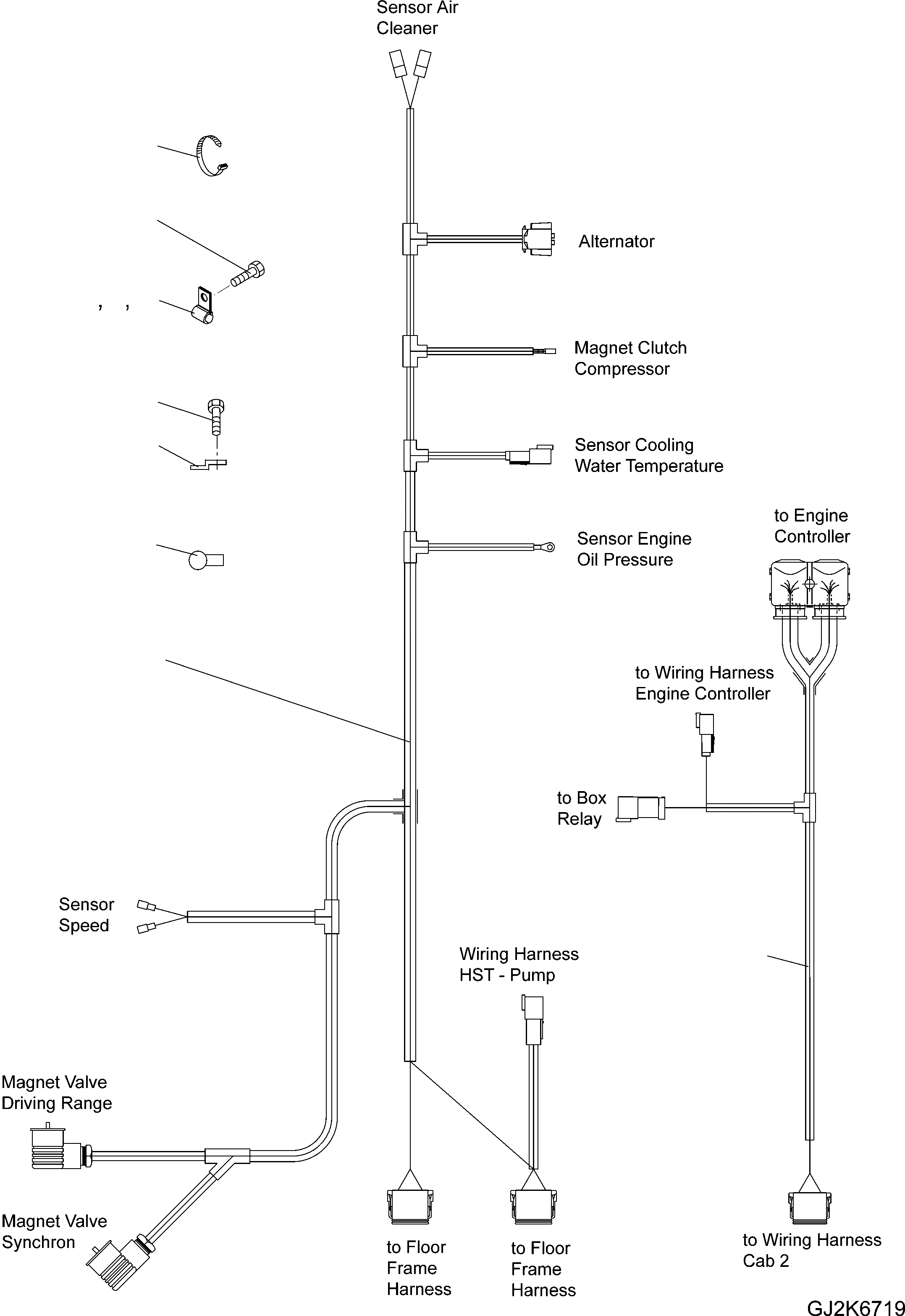 Sensor Air Cleaner

, ,

Alternator

Magnet Clutch Compressor

Sensor Cooling Water Temperature

Sensor Engine Oil Pressure

to Engine Controller

to Wiring Harness Engine Controller

to Box Relay

Sensor Speed

Wiring Harness HST - Pump

Magnet Valve Driving Range

Magnet Valve Synchron

to Floor Frame Harness

to Floor Frame Harness

to Wiring Harness Cab 2

GJ2K6719