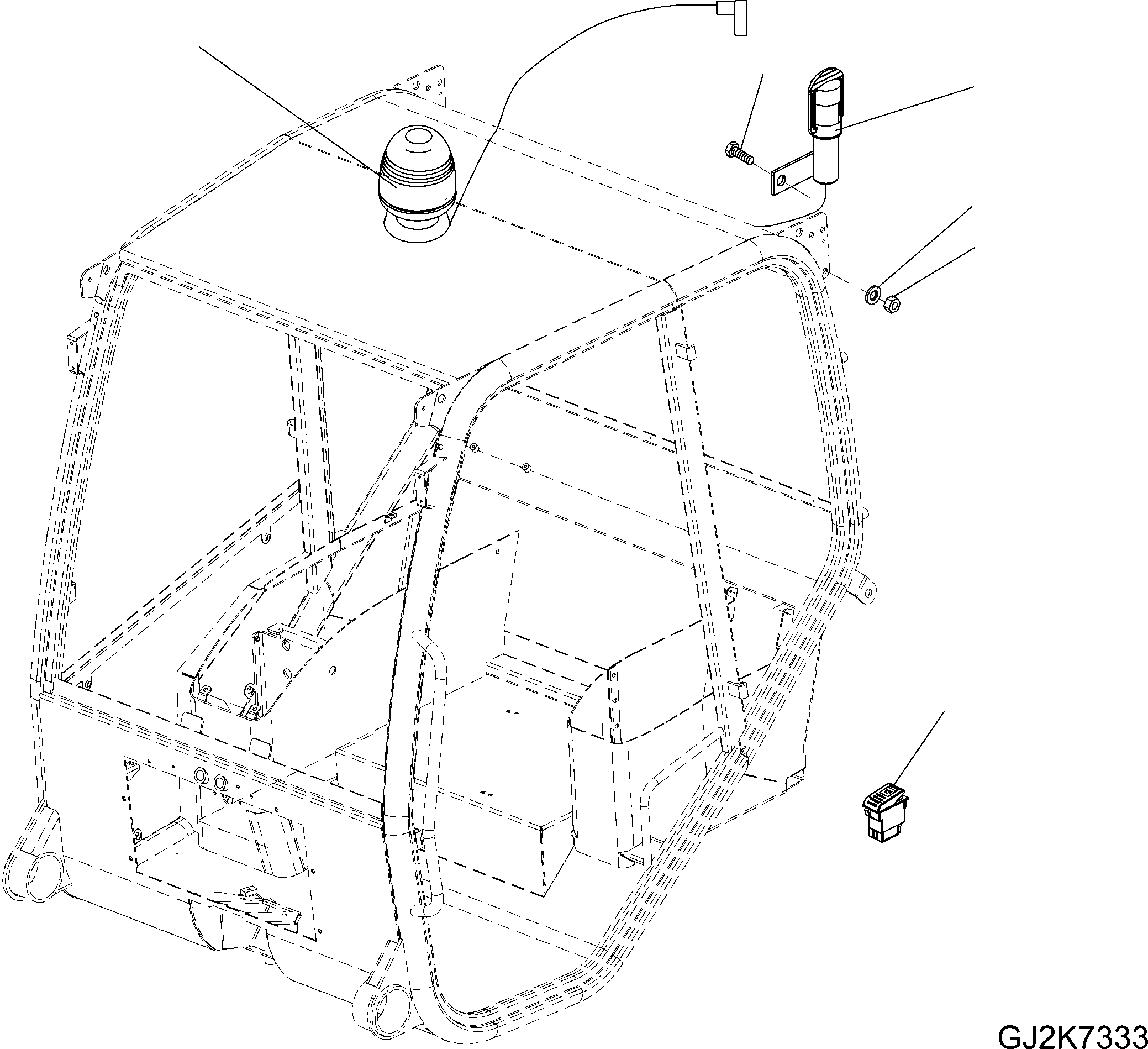 GJ2K7333