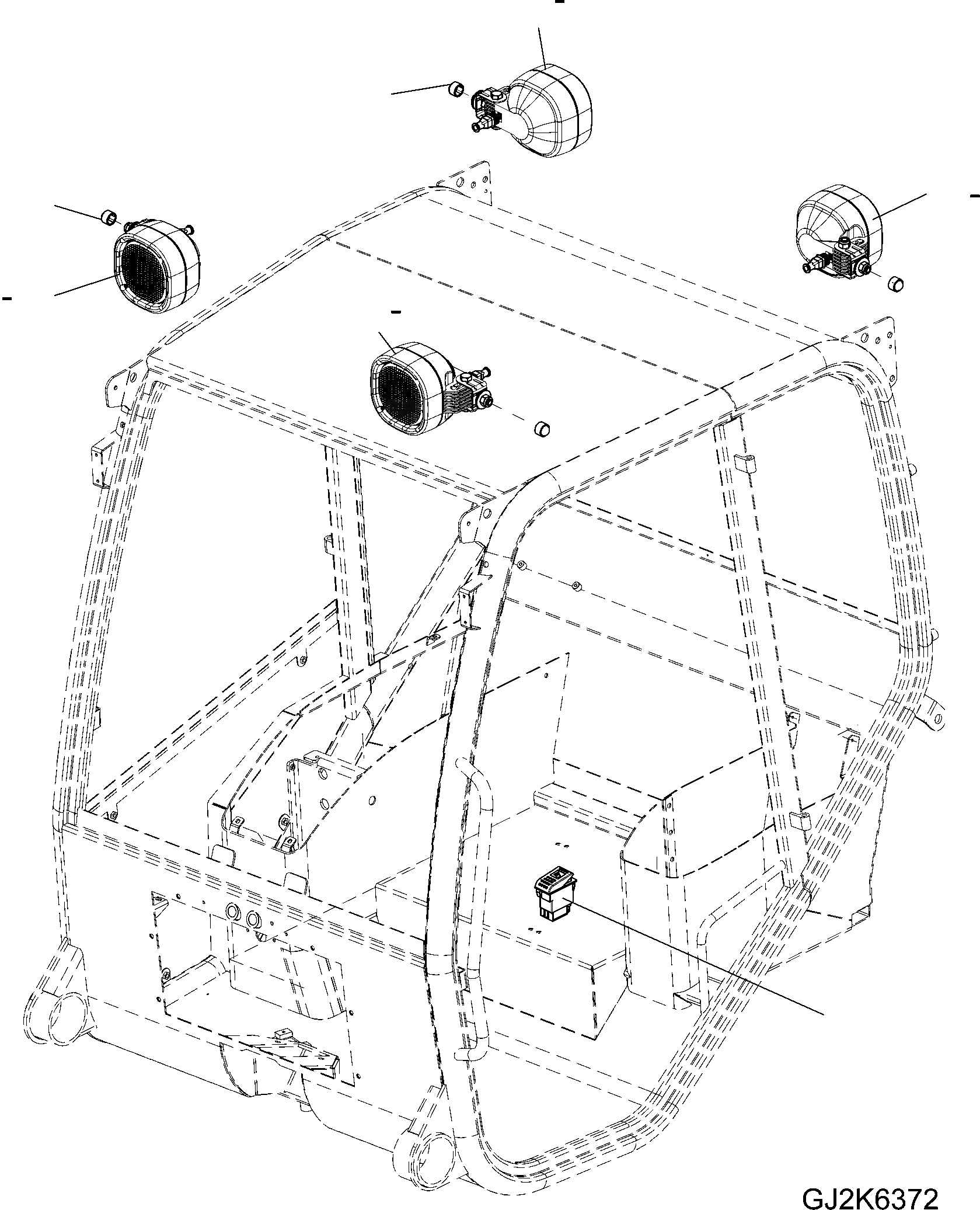 GJ2K6372