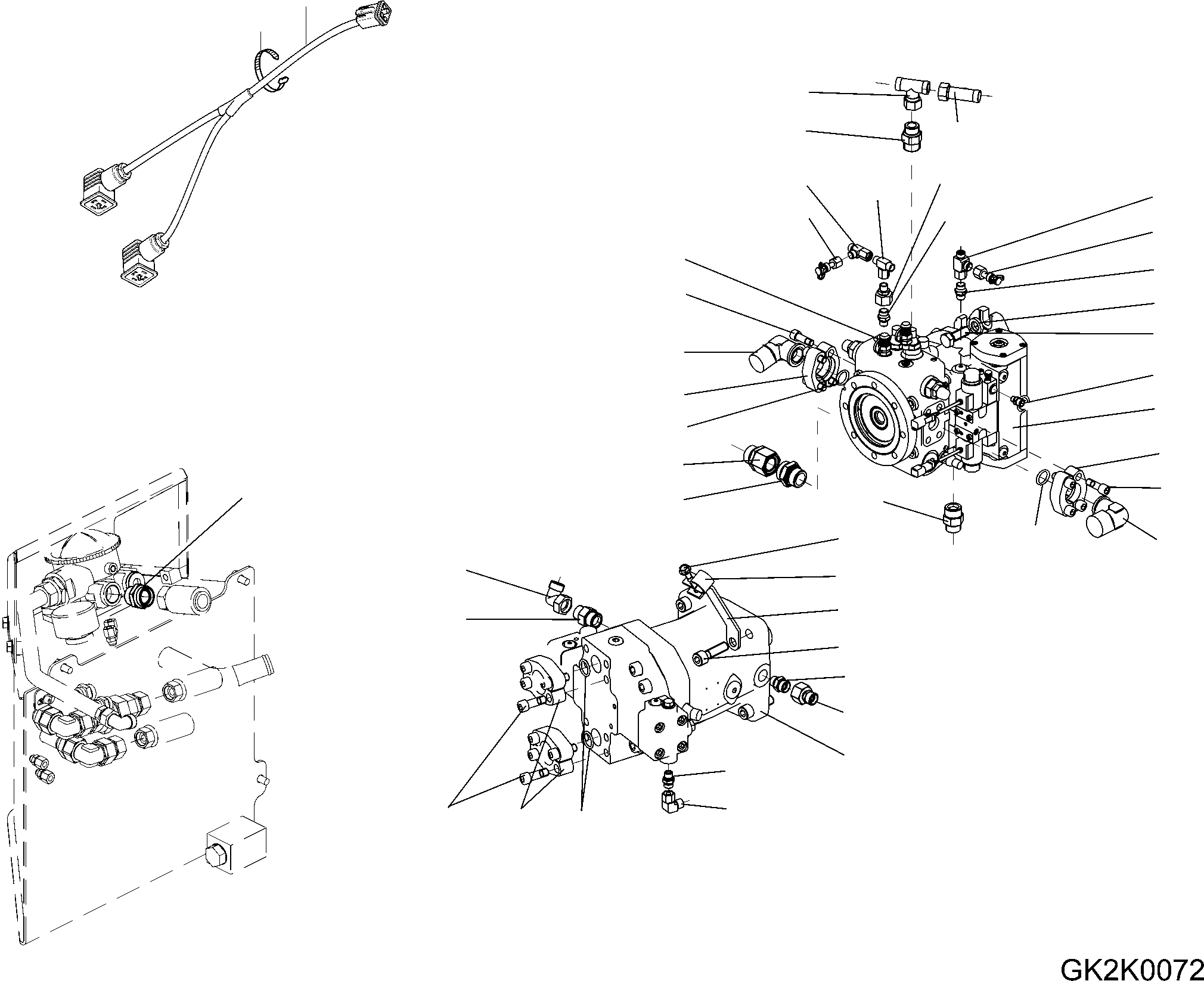 GK2K0072