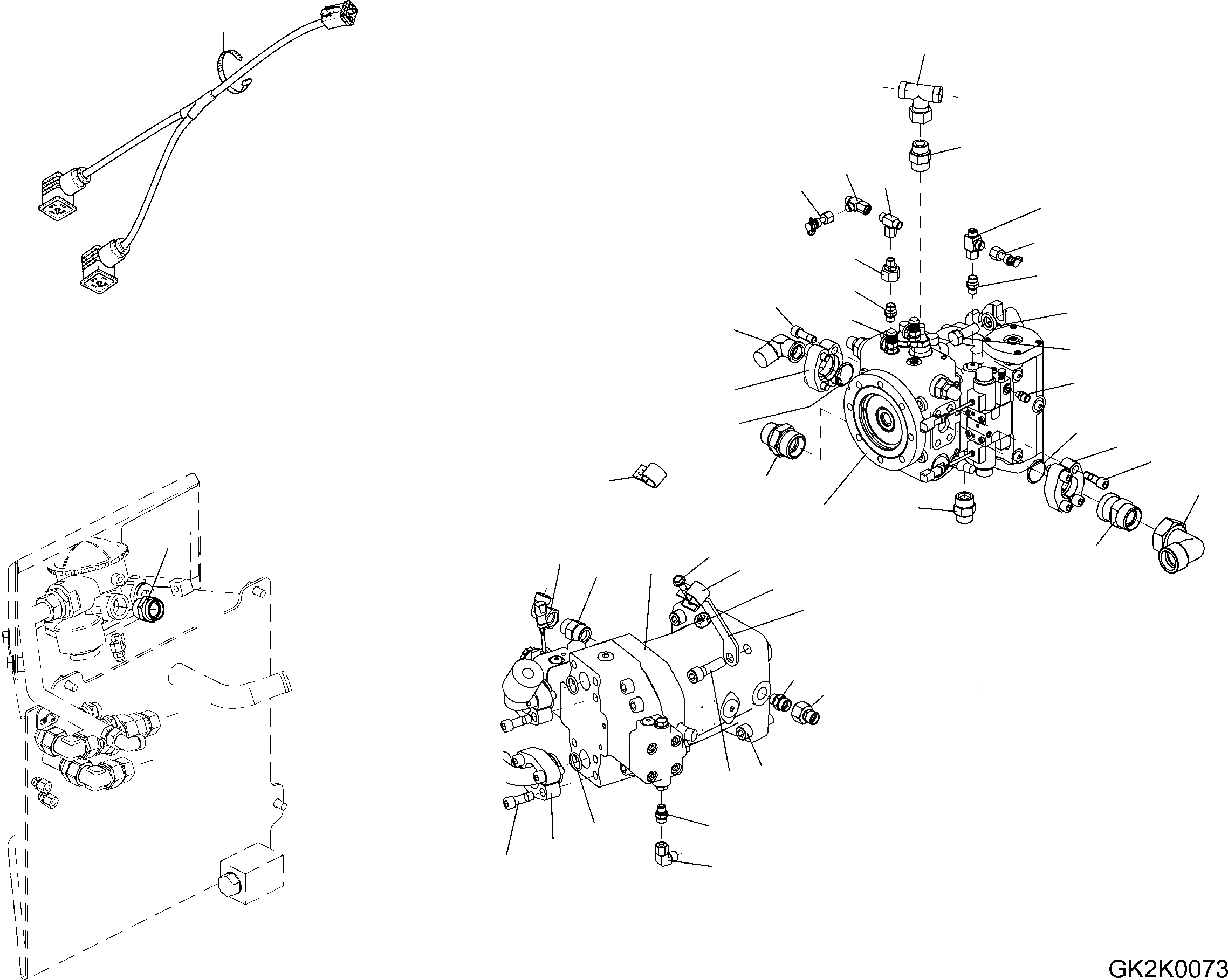 GK2K0073