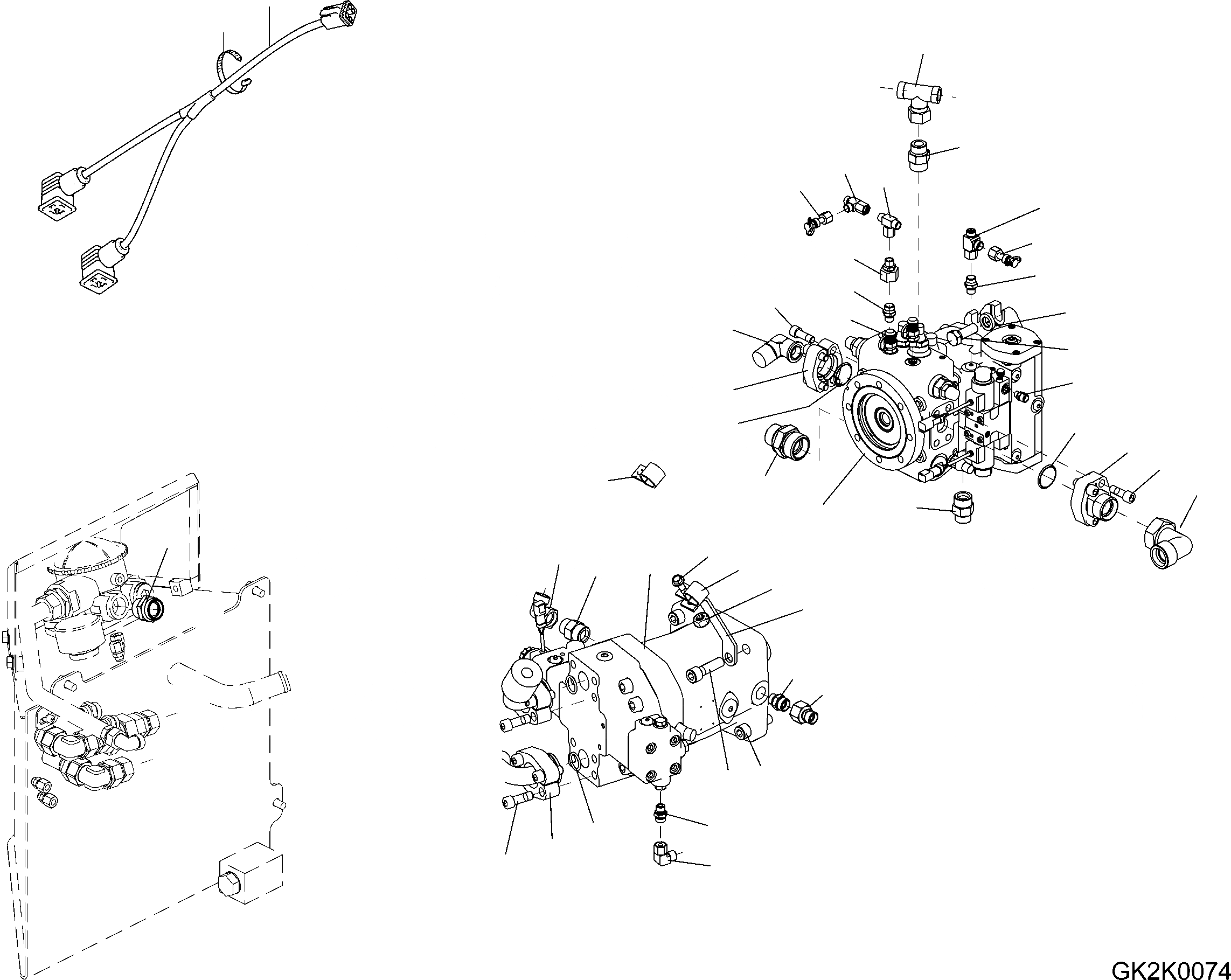 GK2K0074