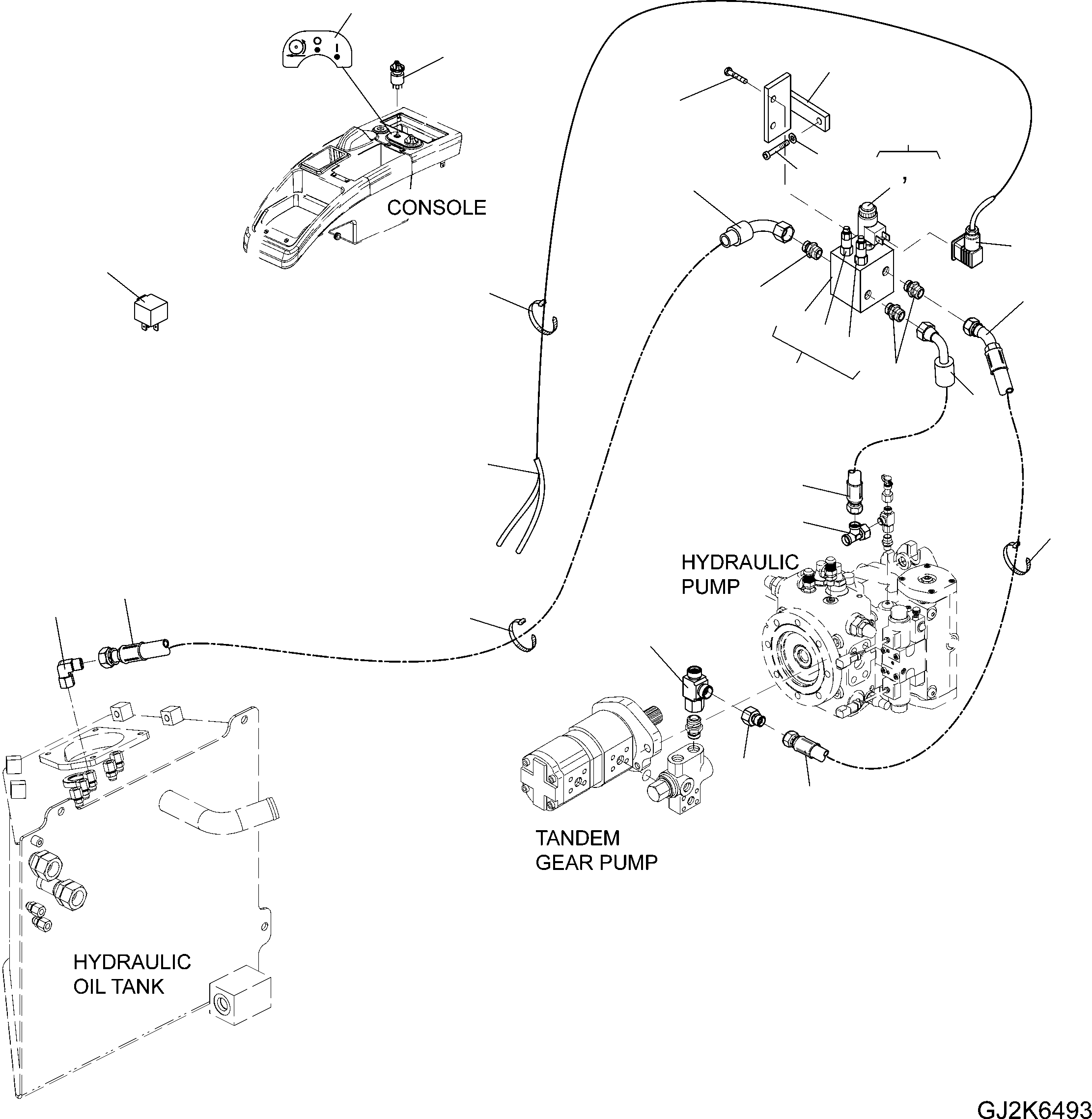 CONSOLE

HYDRAULIC PUMP

TANDEM GEAR PUMP

HYDRAULIC OIL TANK

GJ2K6493