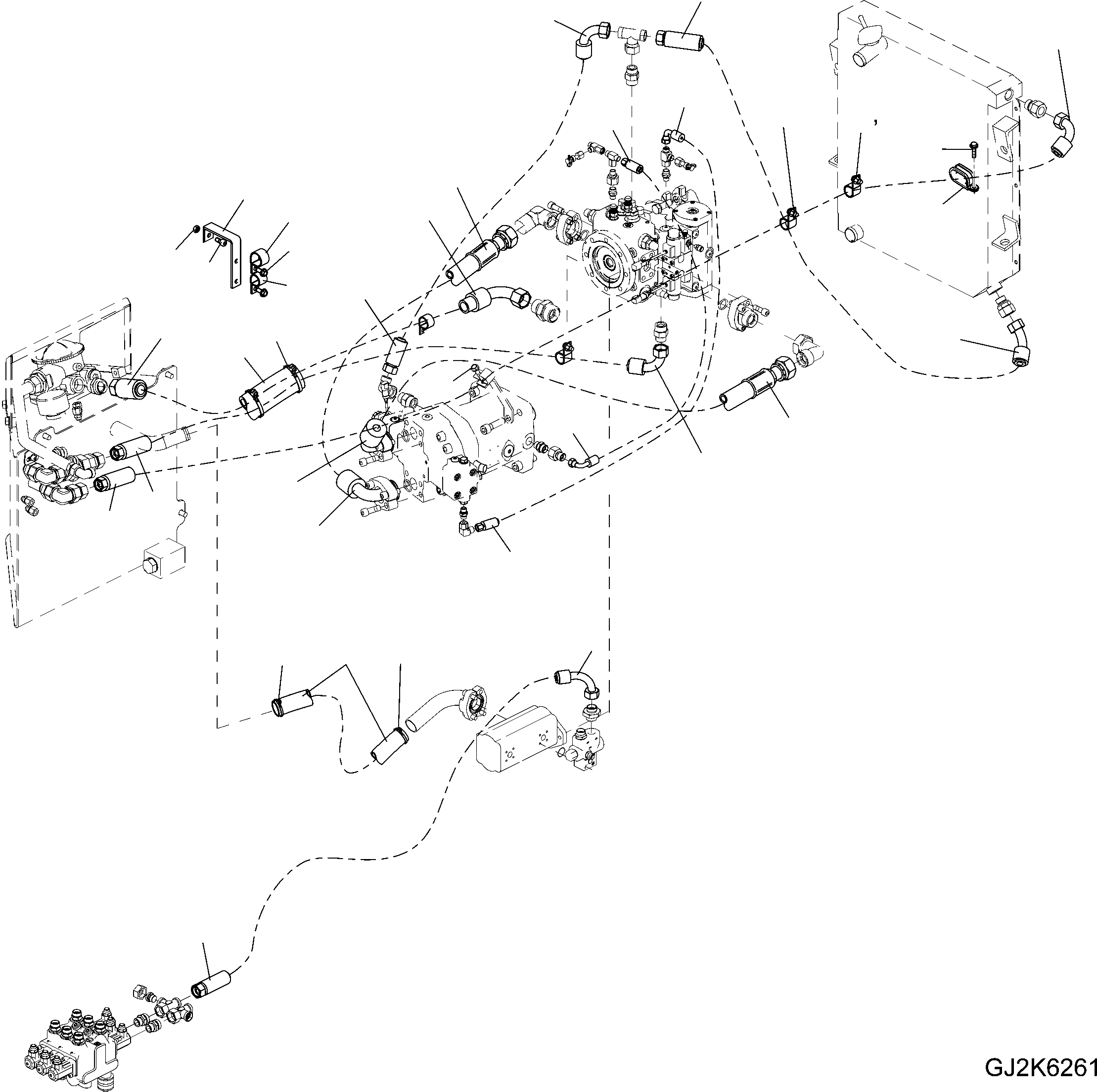 GJ2K6261