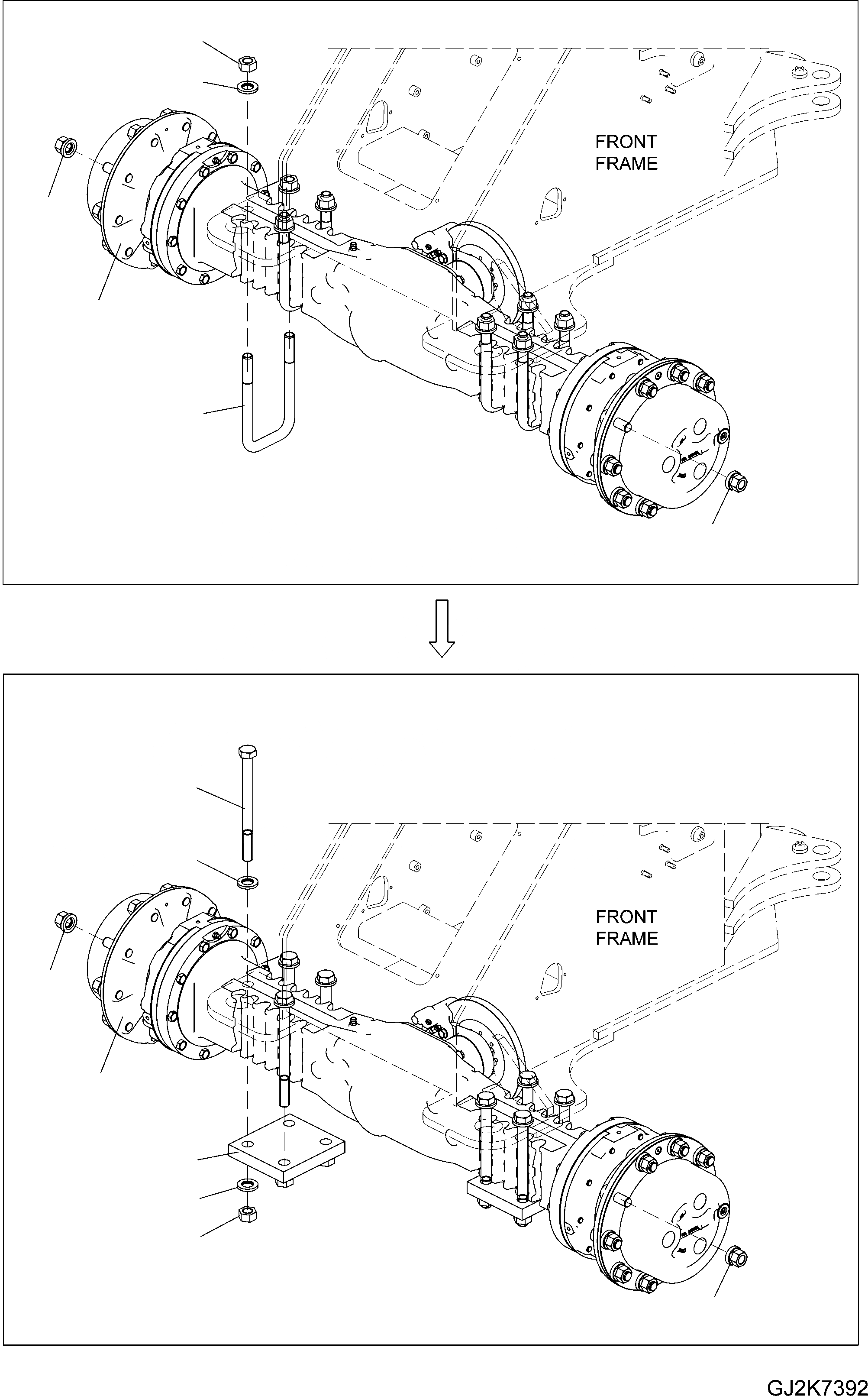 FRONT FRAME

FRONT FRAME

GJ2K7392