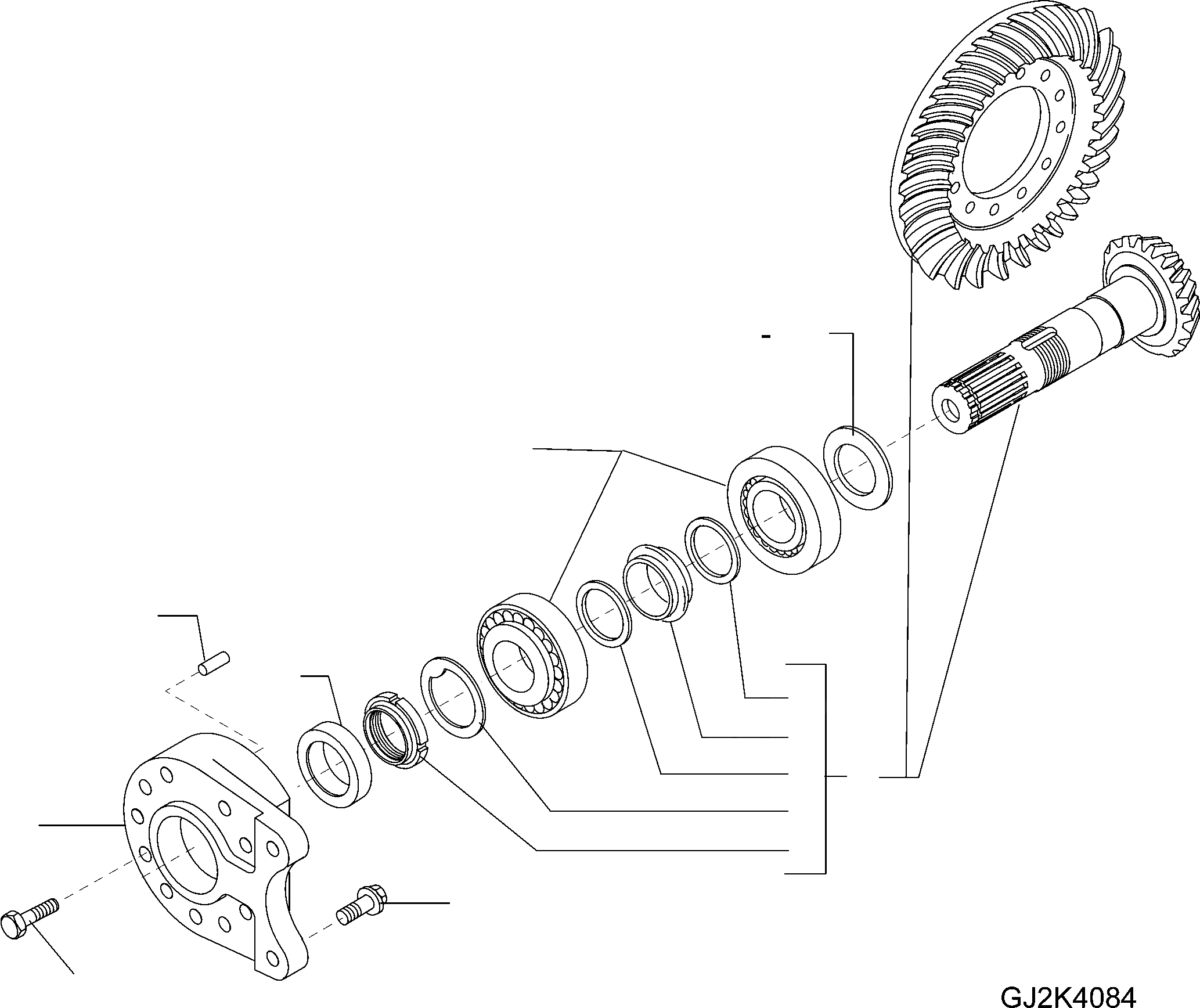 -

GJ2K4084