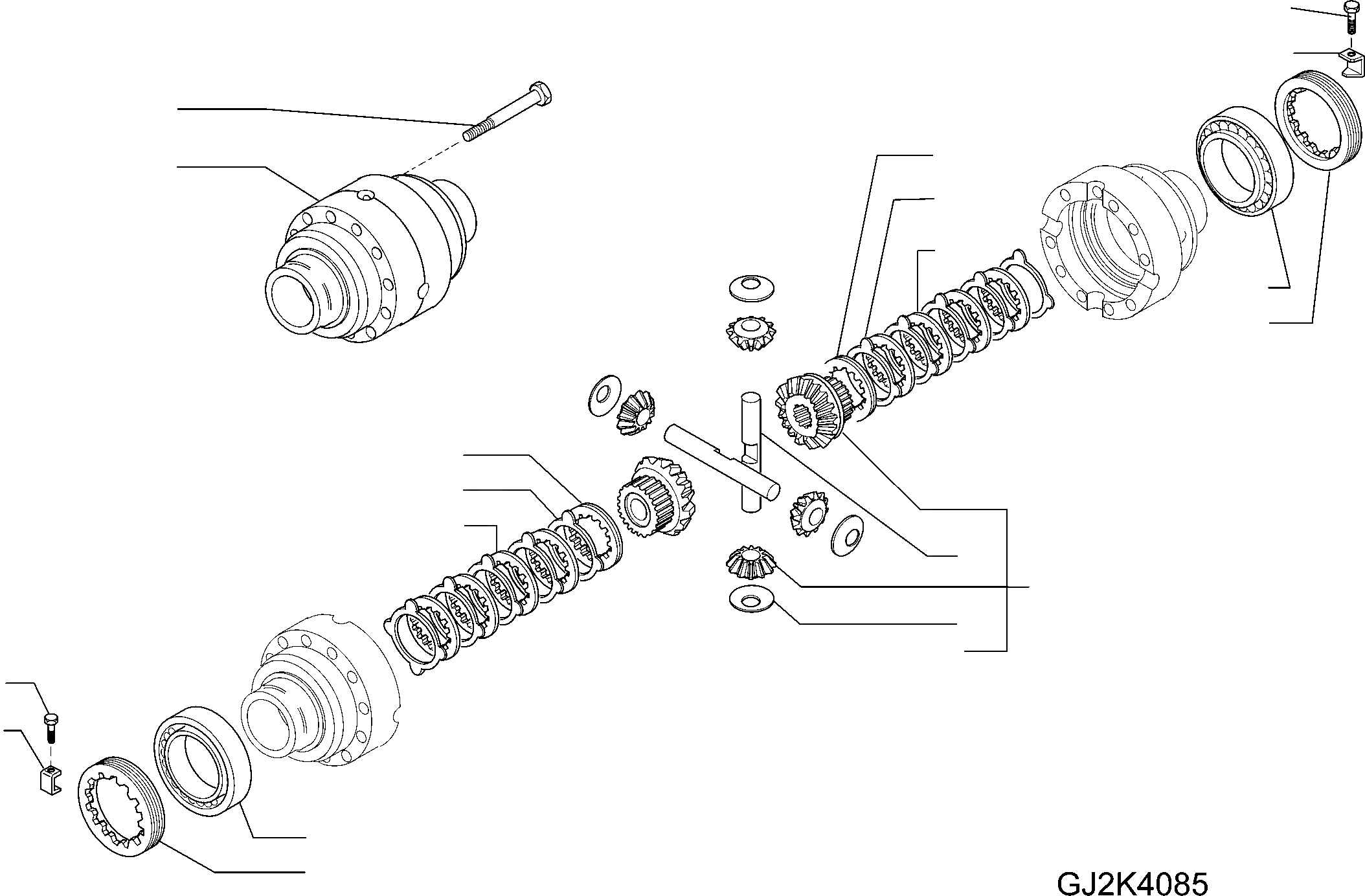 GJ2K4085