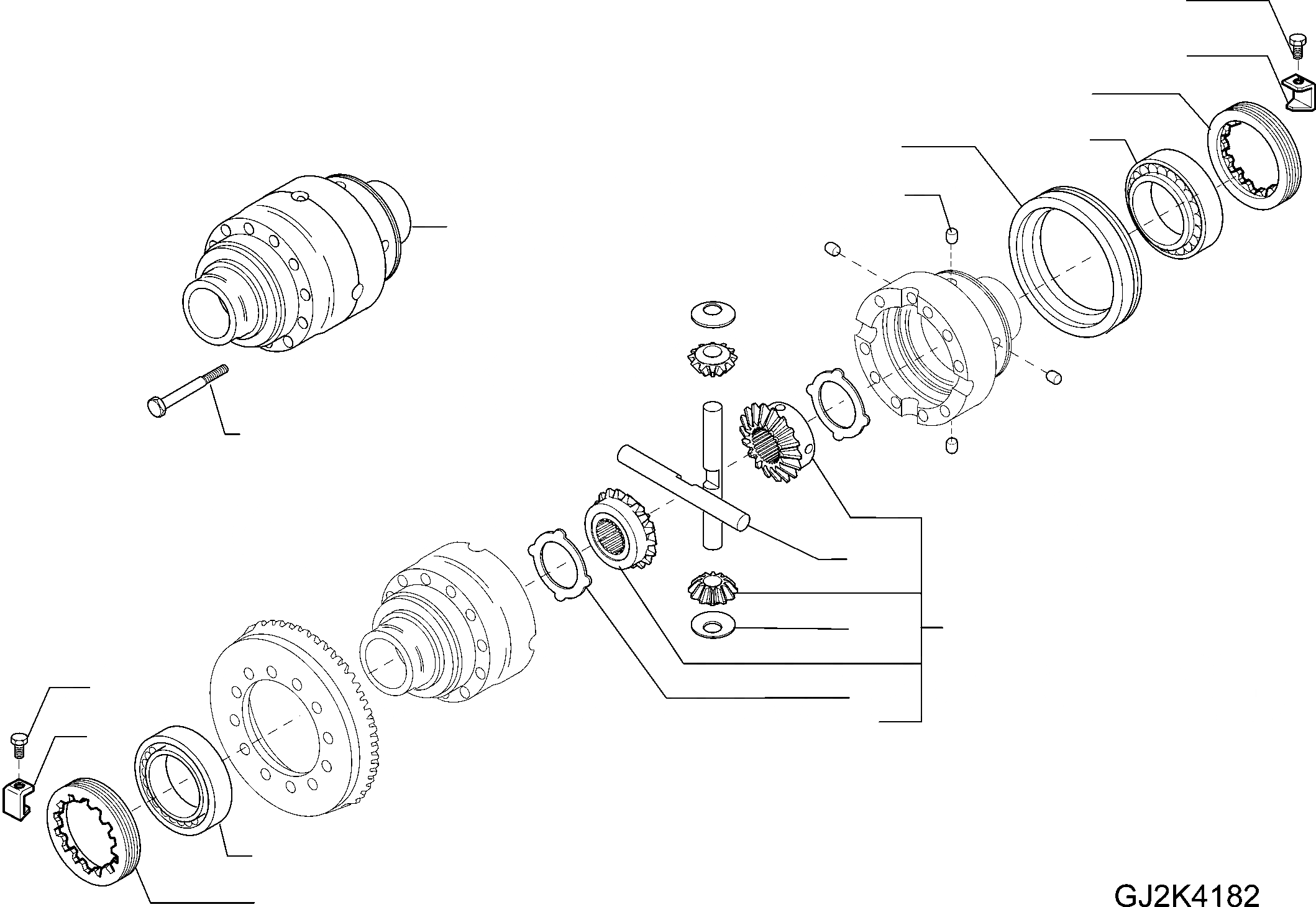 GJ2K4182